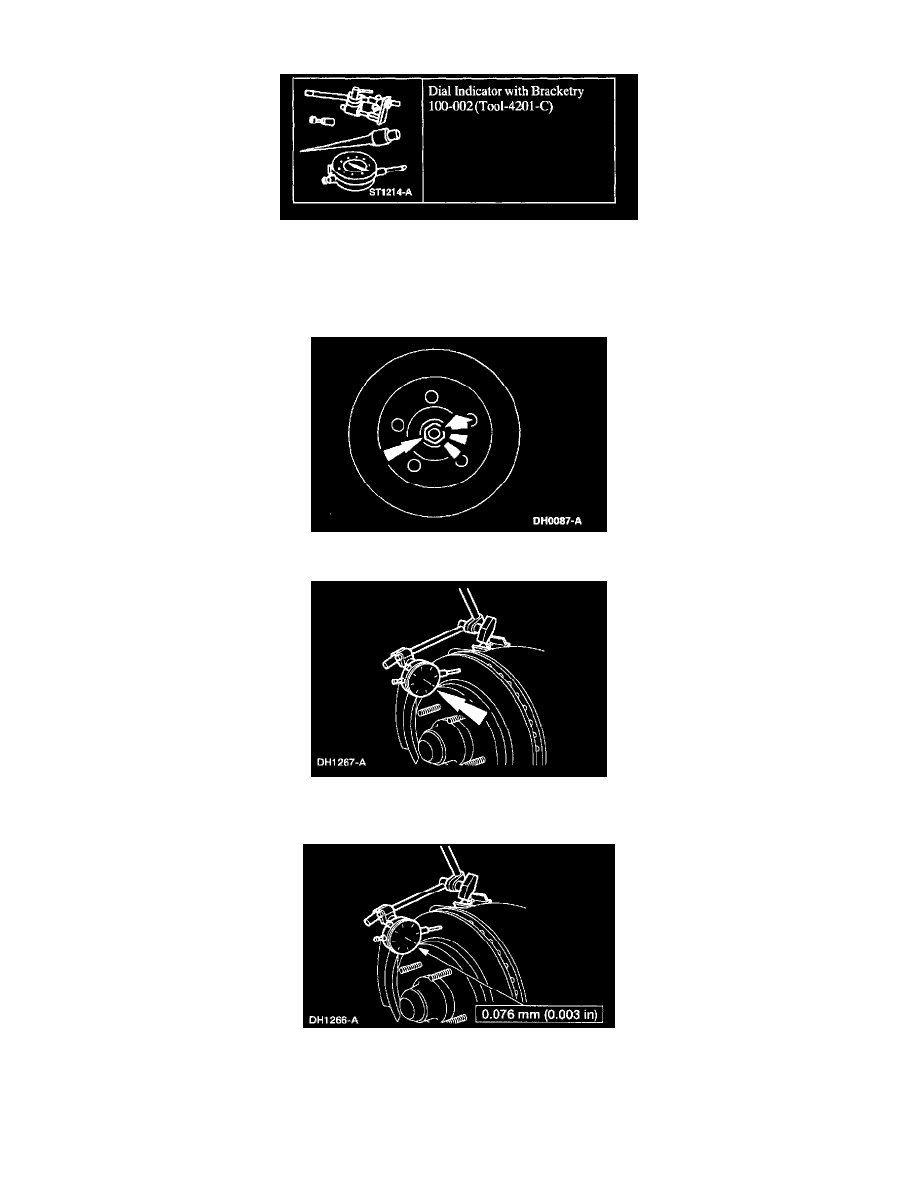 ST1214-A

Dial Indicator with Bracketry 100-002 (Tool-4201-C)

DH0087-A

DH1267-A

DH1266-A

0.076 mm (0.003 in)