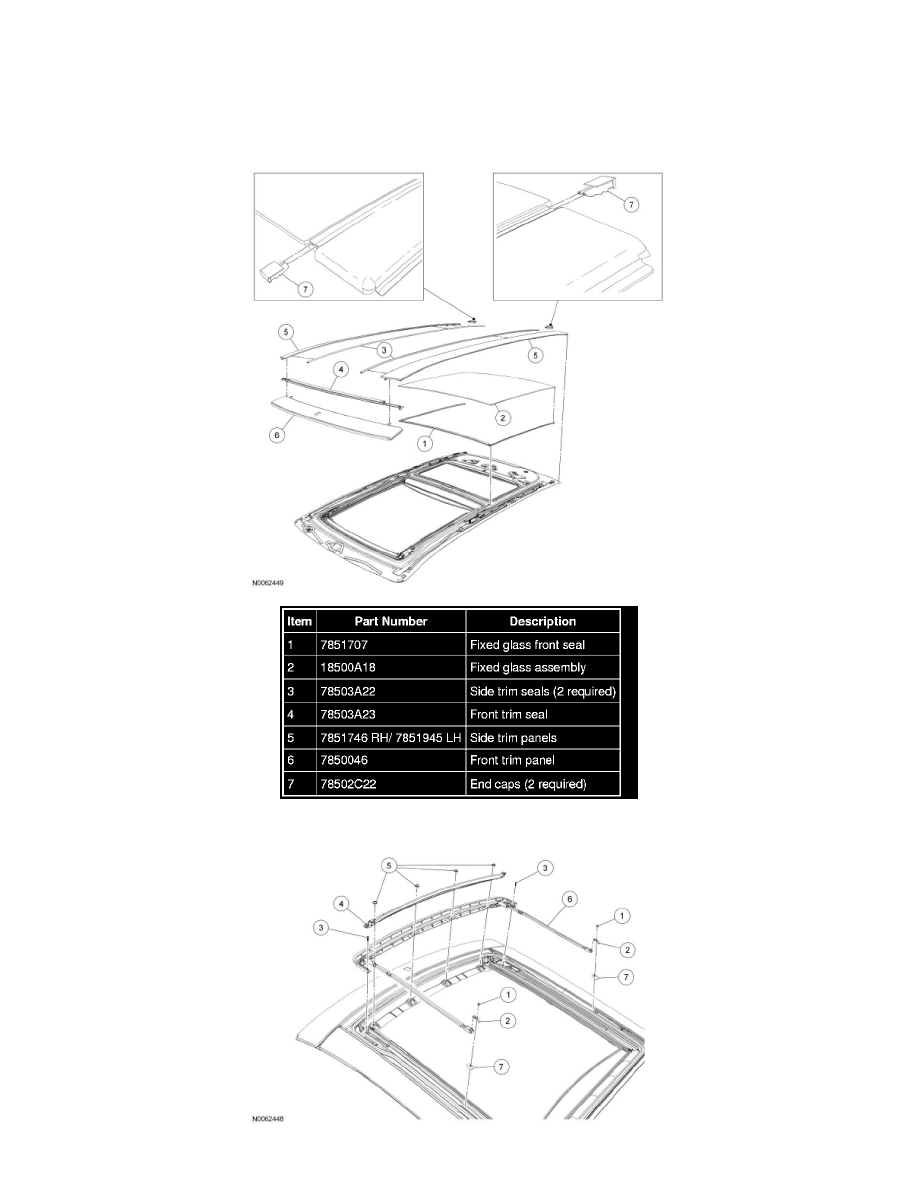 7

7

5

3

5

4

2

6

1

N0062449

| Item | Part Number | Description |
|---|---|---|
| 1 | 7851707 | Fixed glass front seal |
| 2 | 18500A18 | Fixed glass assembly |
| 3 | 78503A22 | Side trim seals (2 required) |
| 4 | 78503A23 | Front trim seal |
| 5 | 7851746 RH/ 7851945 LH | Side trim panels |
| 6 | 7850046 | Front trim panel |
| 7 | 78502C22 | End caps (2 required) |

5

3

4

6

3

1

2

7

1

2

7

N0062448