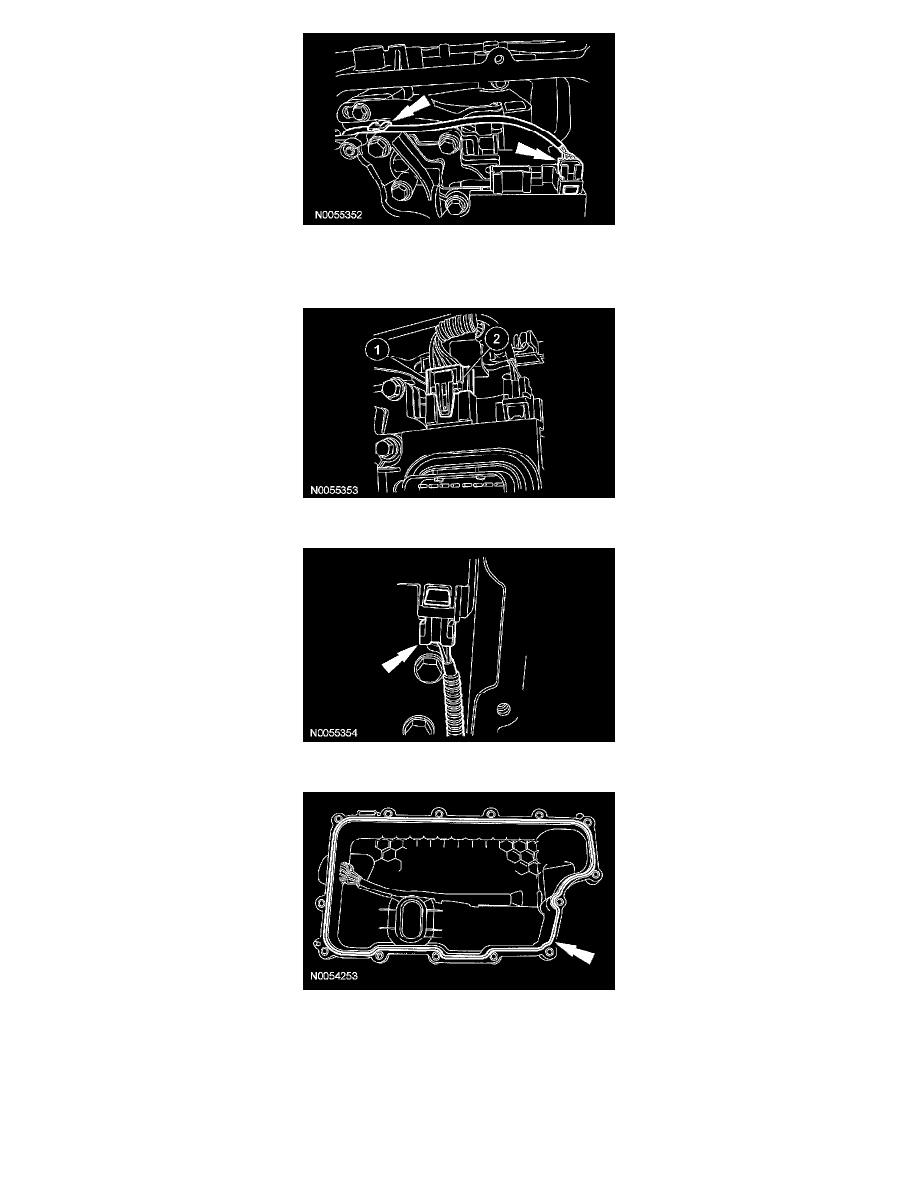 N0055352

1
2
N0055353

N0055354

N0054253