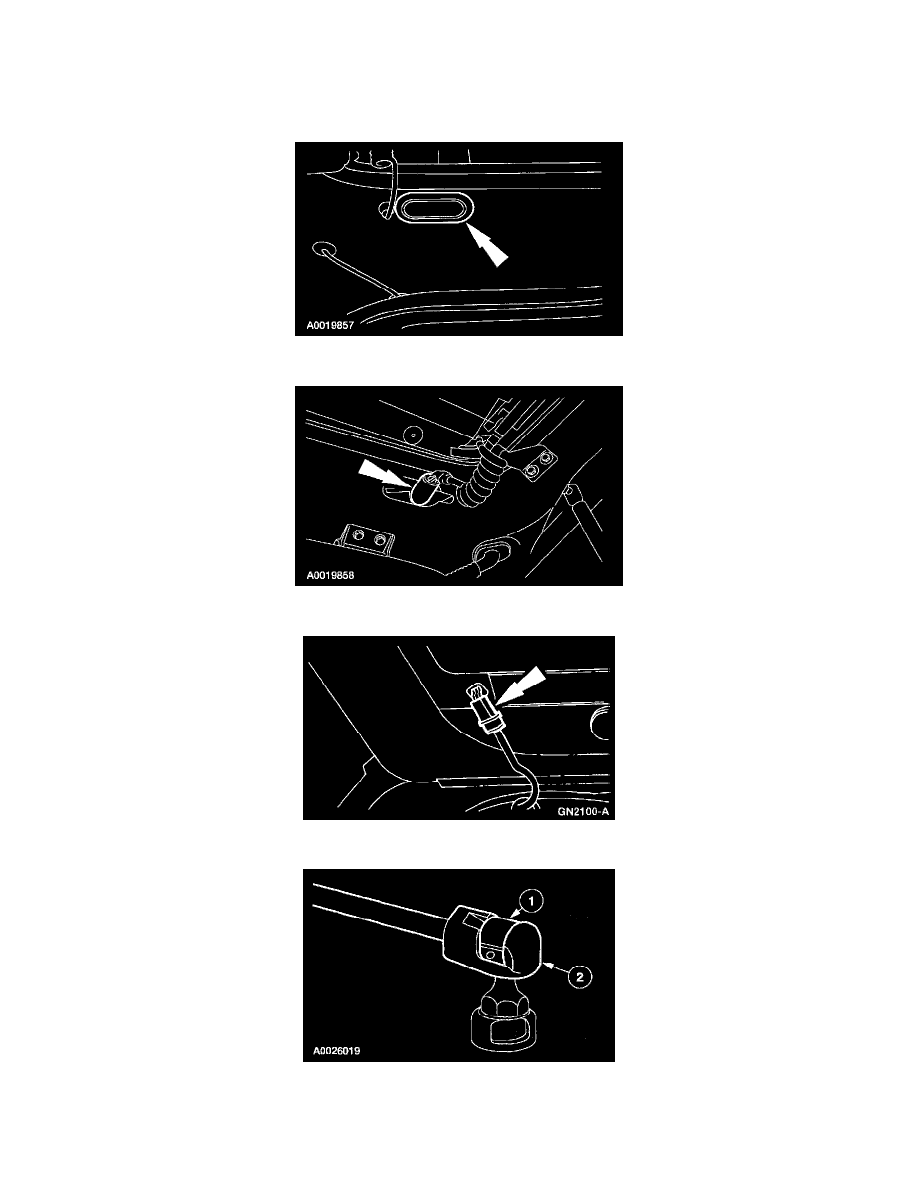 A0019857

A0019858

GN2100-A

1

2

A0026019