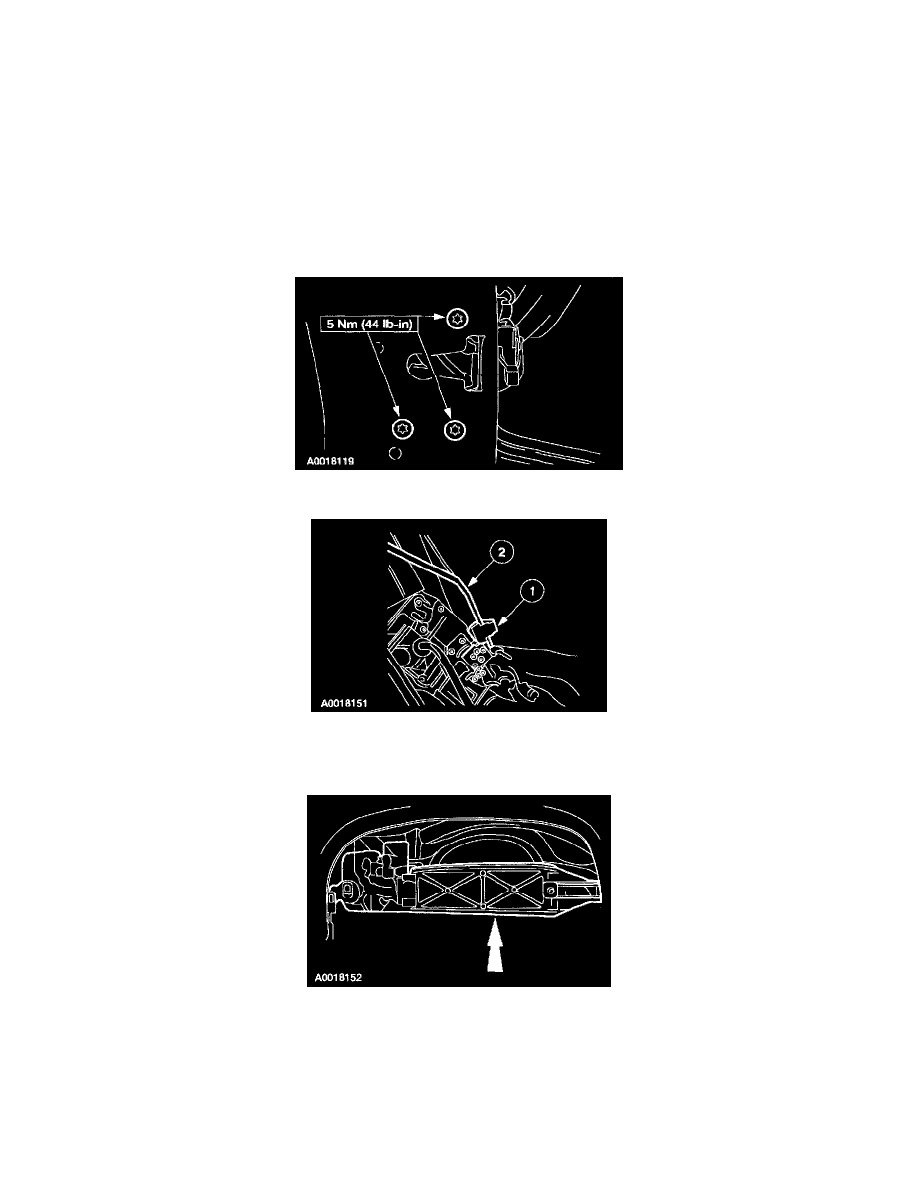 5 Nm (44 lb-in)

A0018119

2

1

A0018151

A0018152