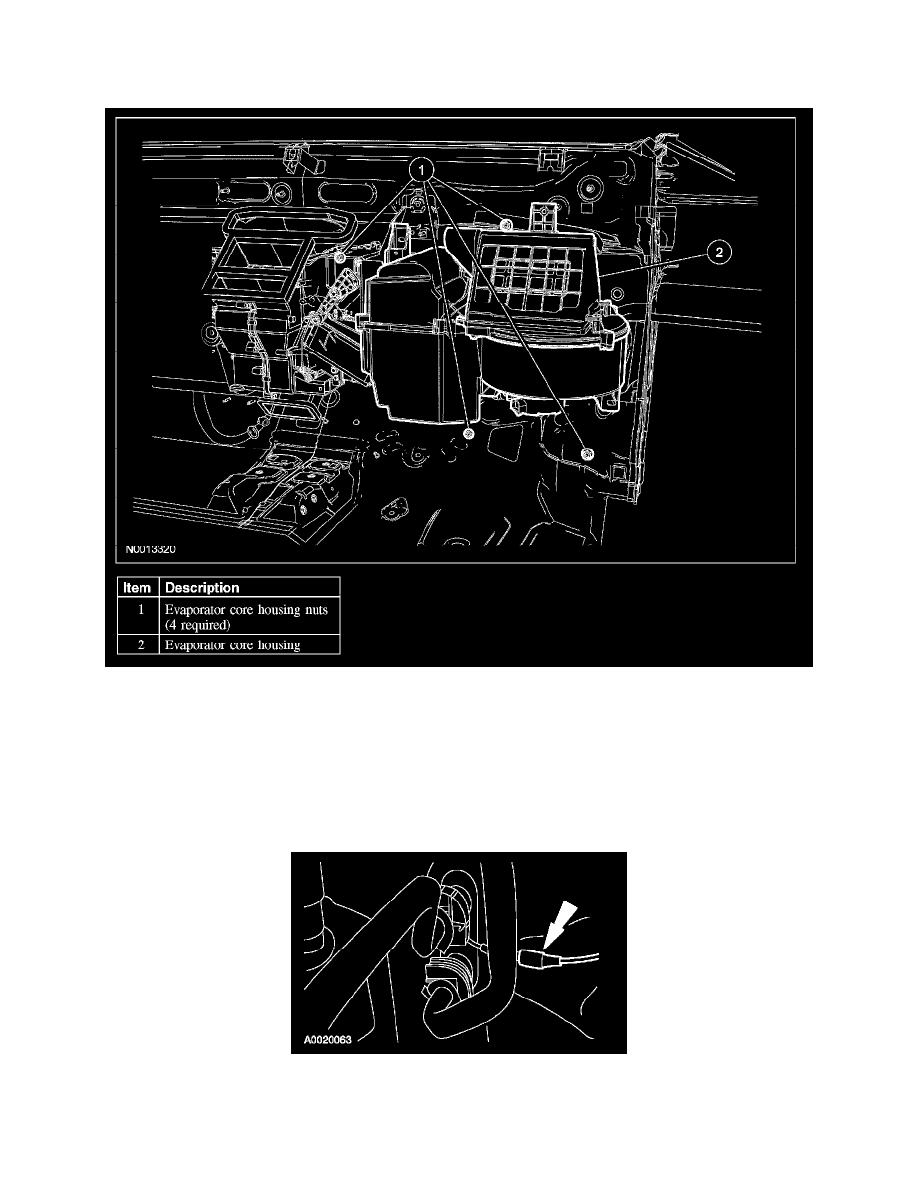 1

2

N0013320

| Item | Description |
|---|---|
| 1 | Evaporator core housing nuts (4 required) |
| 2 | Evaporator core housing |

A0020063