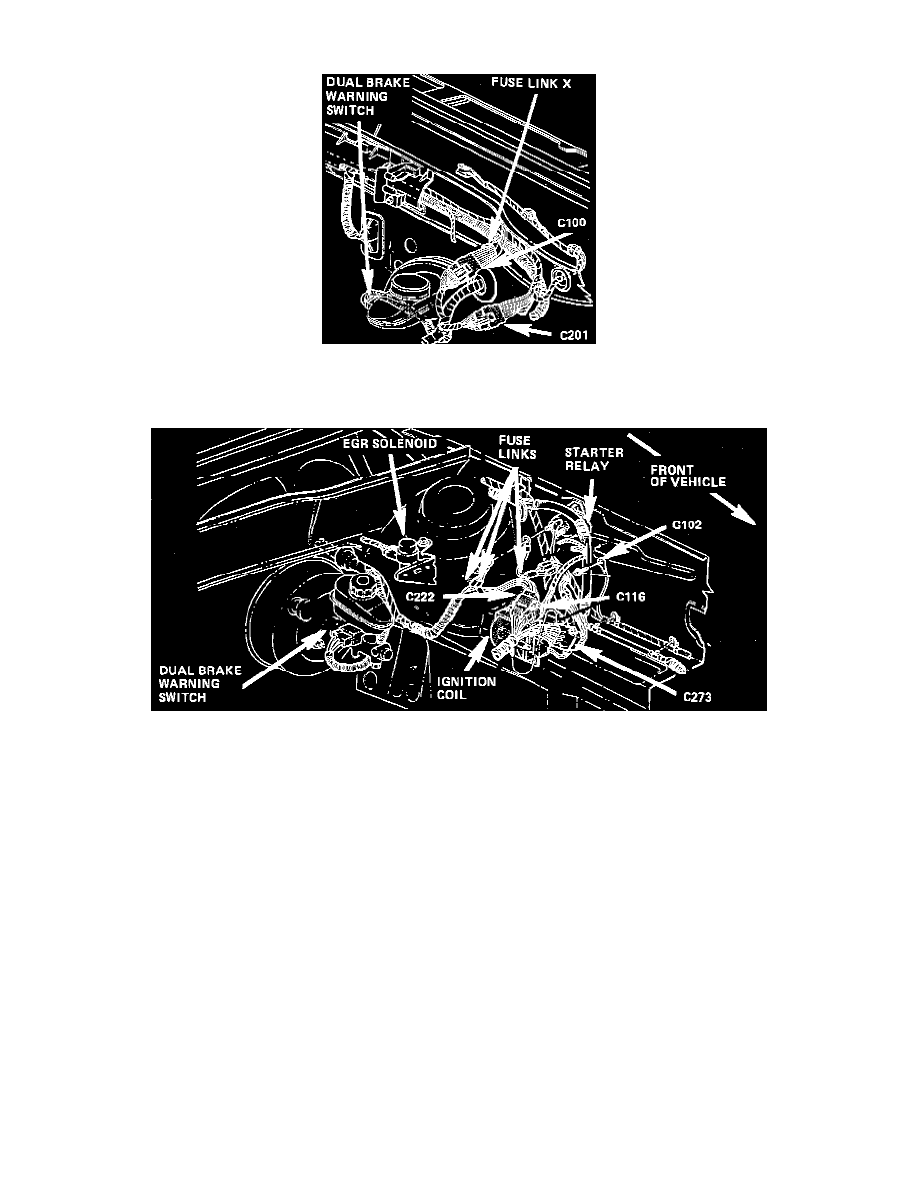 DUAL BRAKE WARNING SWITCH
FUSE LINK X
C100
C201

EGR SOLENOID
FUSE LINKS
STARTER RELAY
FRONT OF VEHICLE
G102
C222
C116
DUAL BRAKE WARNING SWITCH
IGNITION COIL
C273