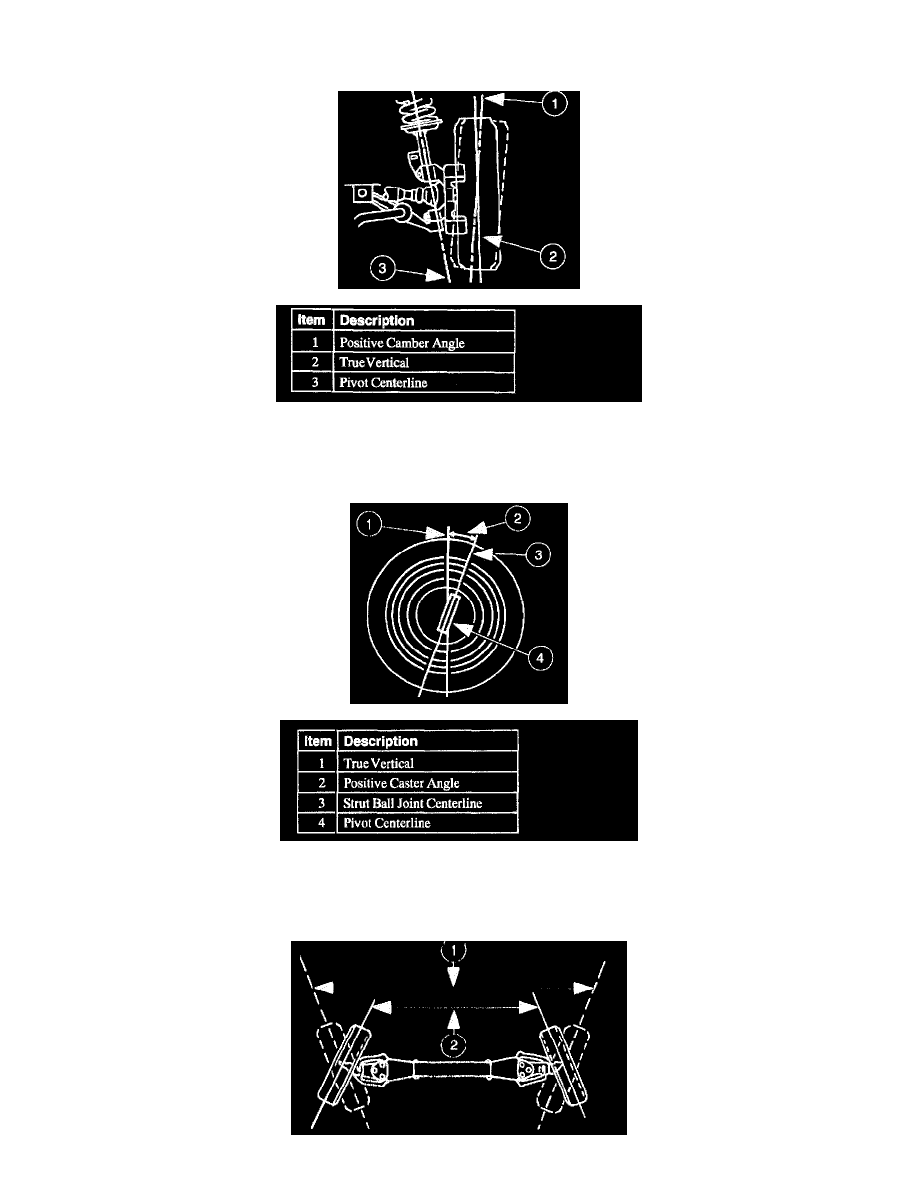 1

2

3

| Item | Description |
|---|---|
| 1 | Positive Camber Angle |
| 2 | True Vertical |
| 3 | Pivot Centerline |

1

2

3

4

| Item | Description |
|---|---|
| 1 | True Vertical |
| 2 | Positive Caster Angle |
| 3 | Strut Ball Joint Centerline |
| 4 | Pivot Centerline |

1

2