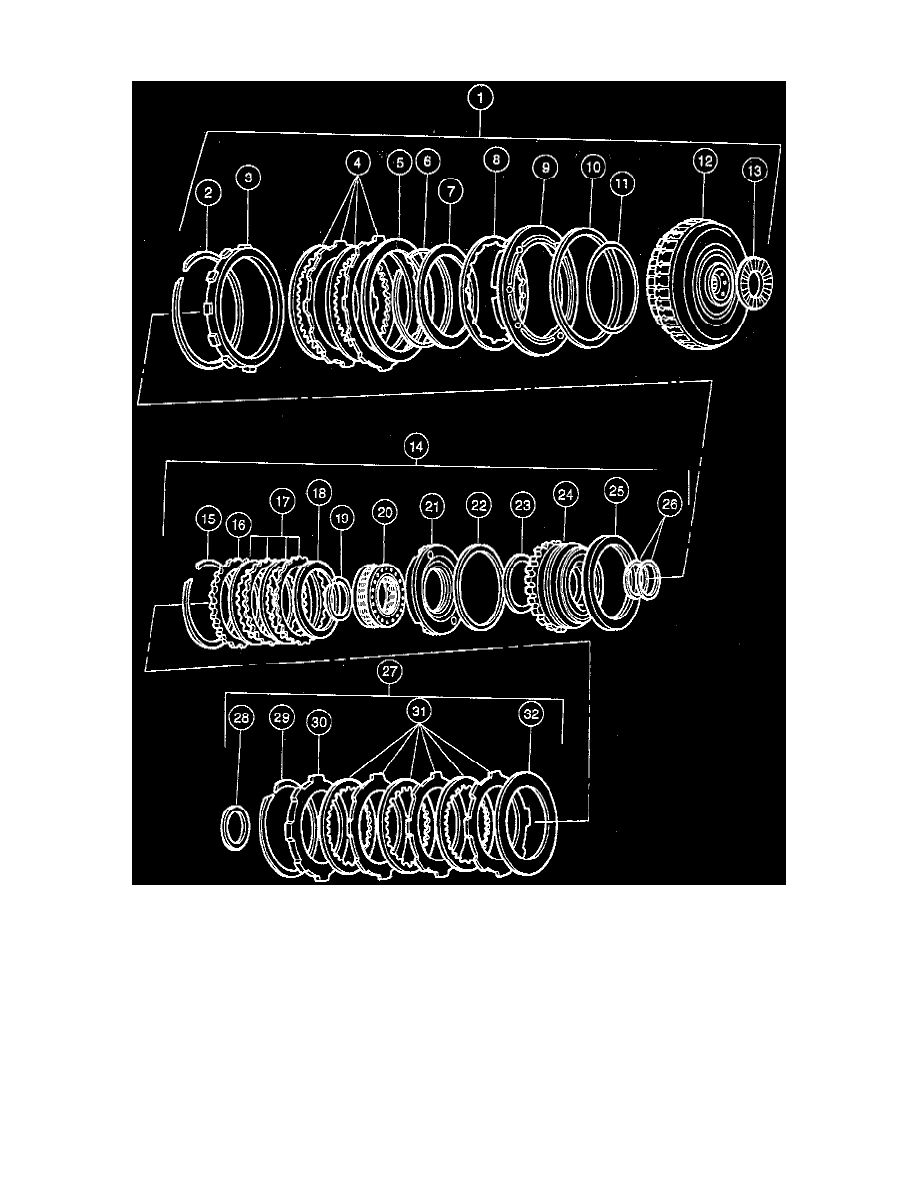 1
2
3
4
5
6
7
8
9
10
11
12
13
14
15
16
17
18
19
20
21
22
23
24
25
26
27
28
29
30
31
32