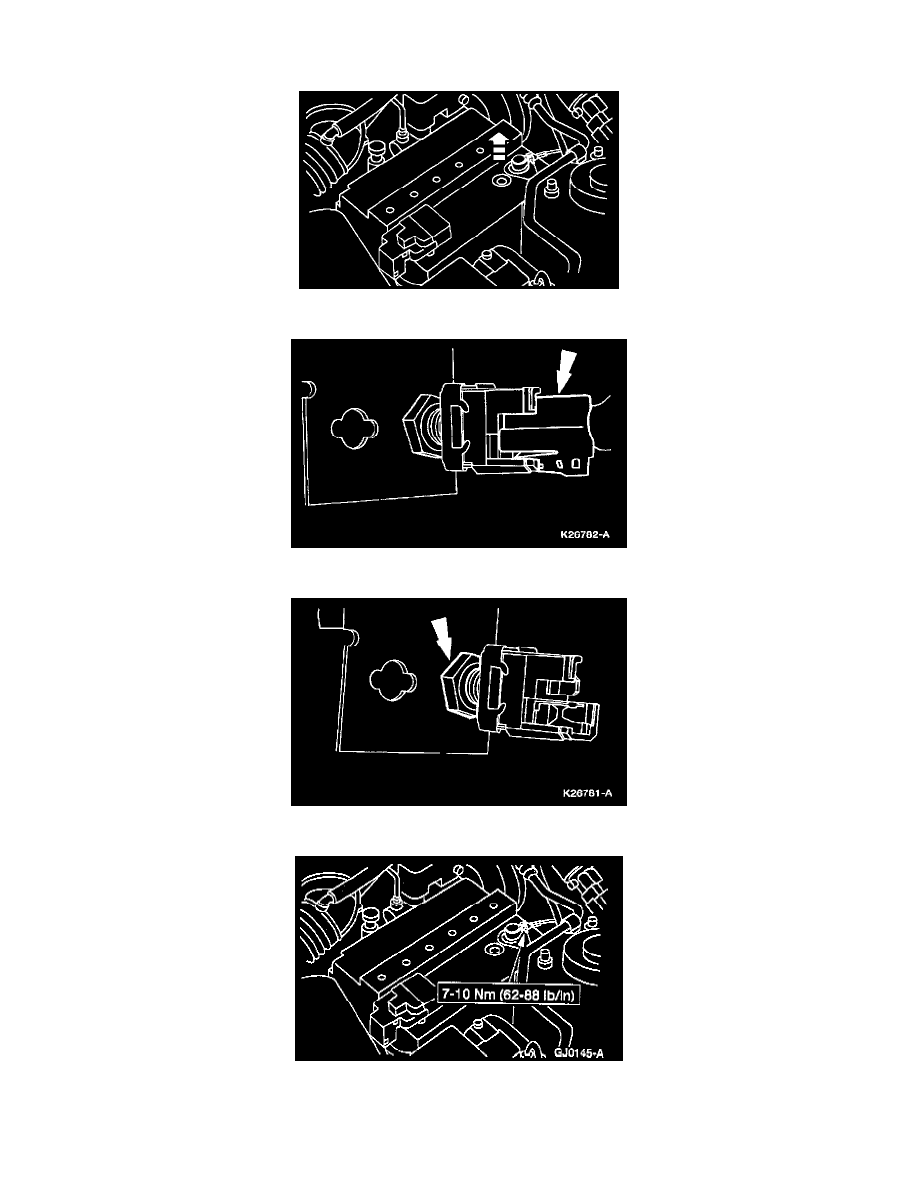 K26782-A

K26781-A

7-10 Nm (62-88 lb/in)

GJ0145-A