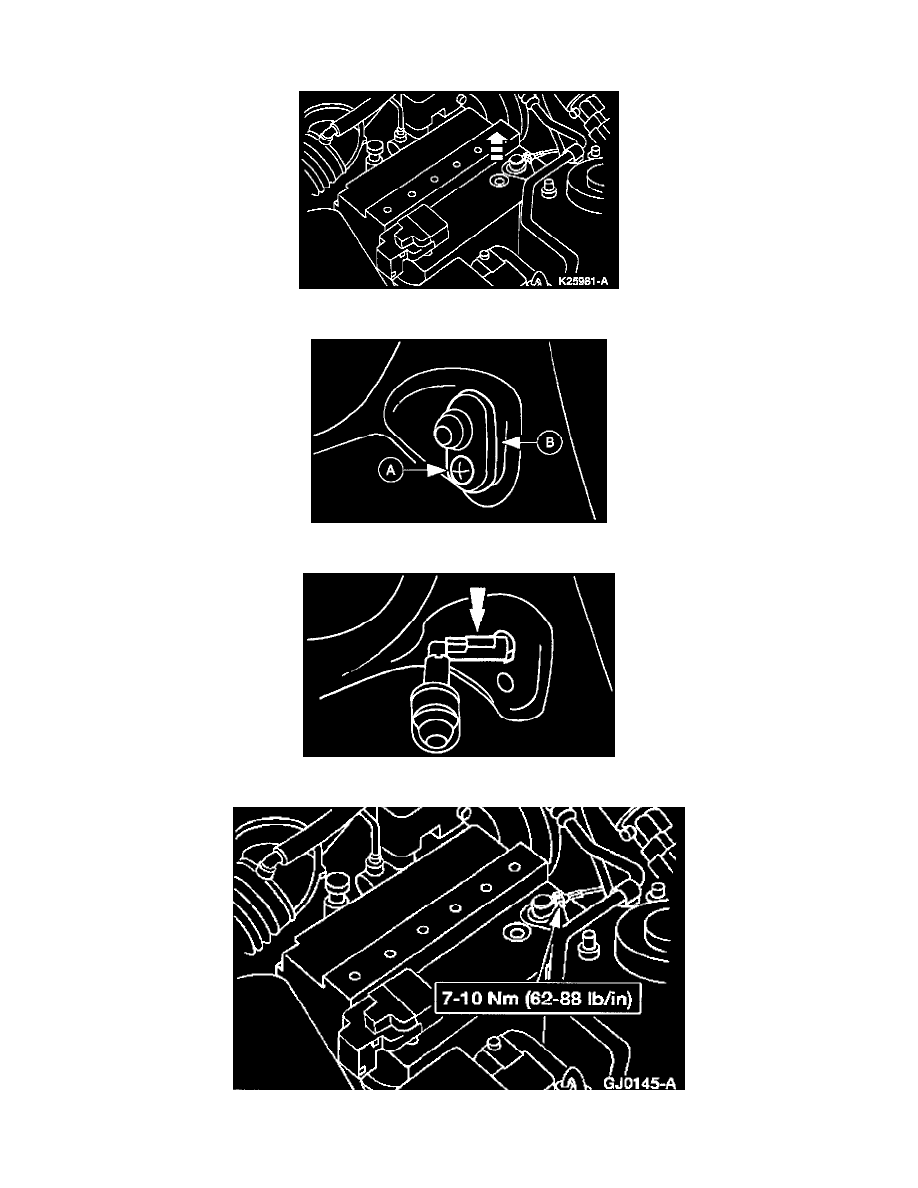 K25981-A

A

B

7-10 Nm (62-88 lb/in)

GJ0145-A