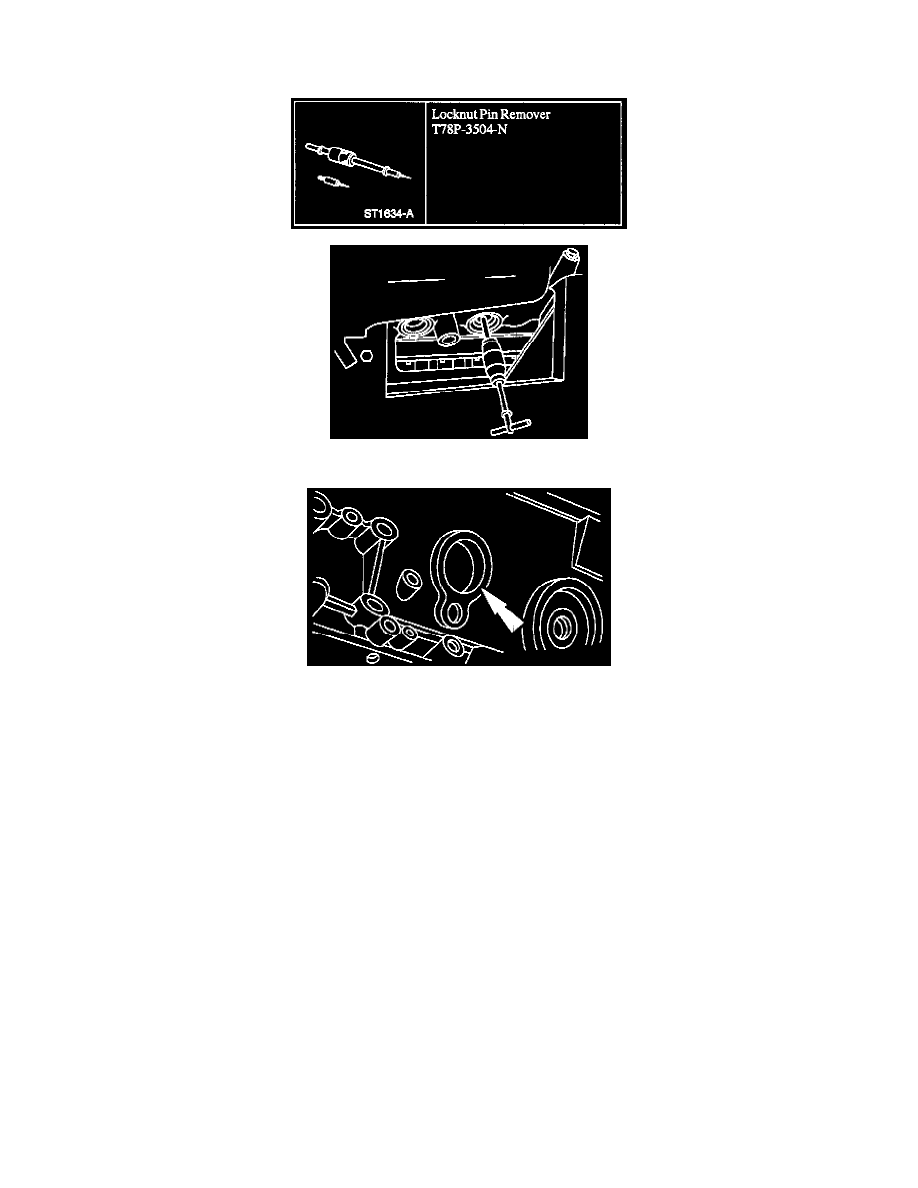 ST1634-A

Locknut Pin Remover
T78P-3504-N