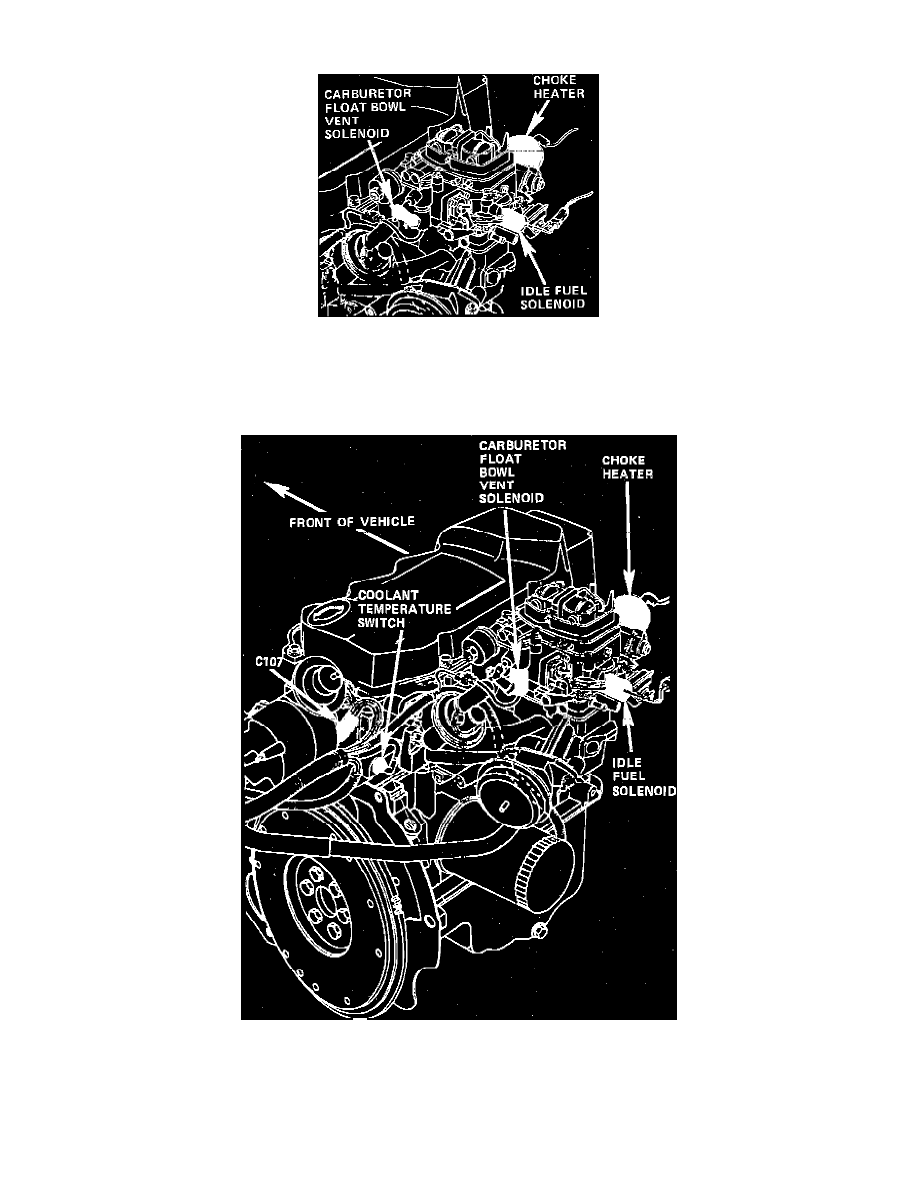 CARBURETOR FLOAT BOWL VENT SOLENOID

CHOKE HEATER

IDLE FUEL SOLENOID

FRONT OF VEHICLE

CARBURETOR FLOAT BOWL VENT SOLENOID

CHOKE HEATER

COOLANT TEMPERATURE SWITCH

C107

IDLE FUEL SOLENOID