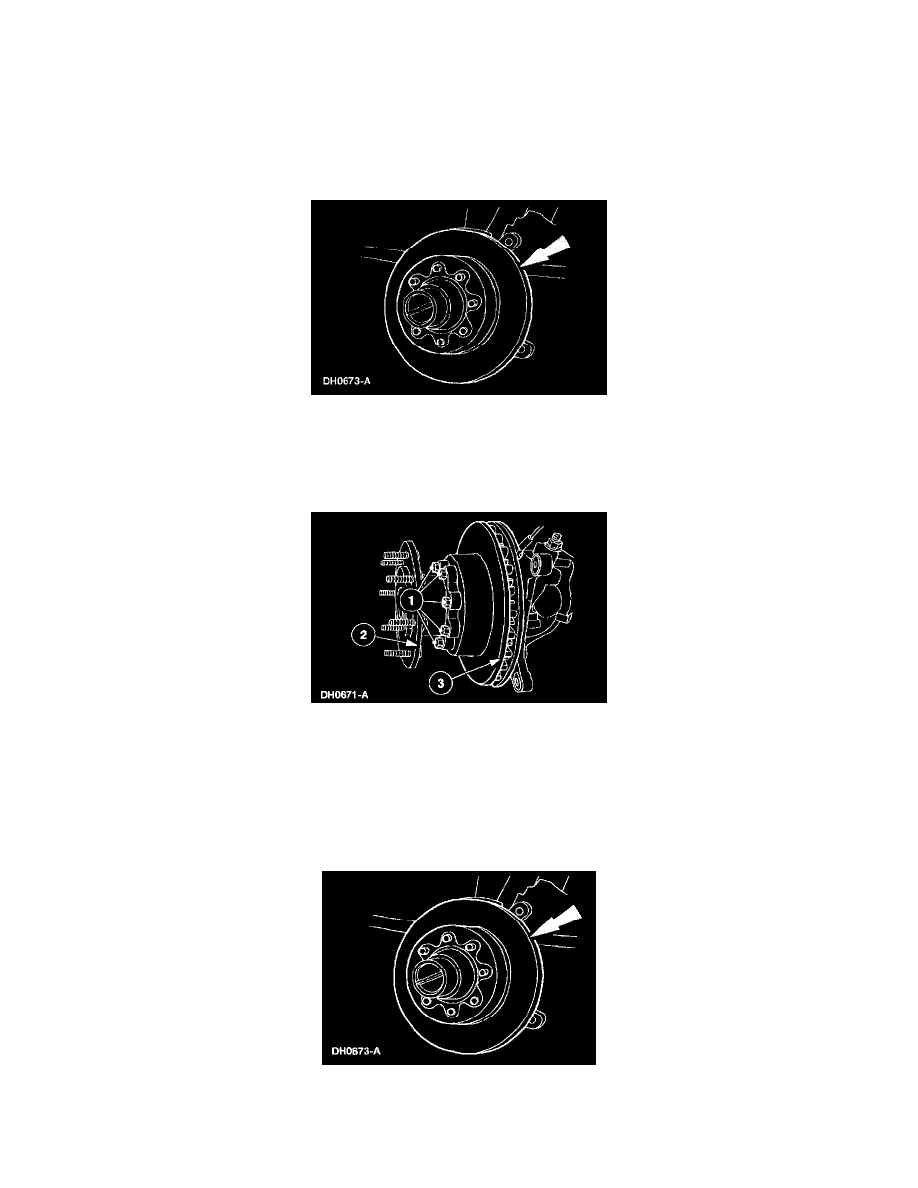 DH0673-A

1
2
3
DH0671-A

DH0673-A