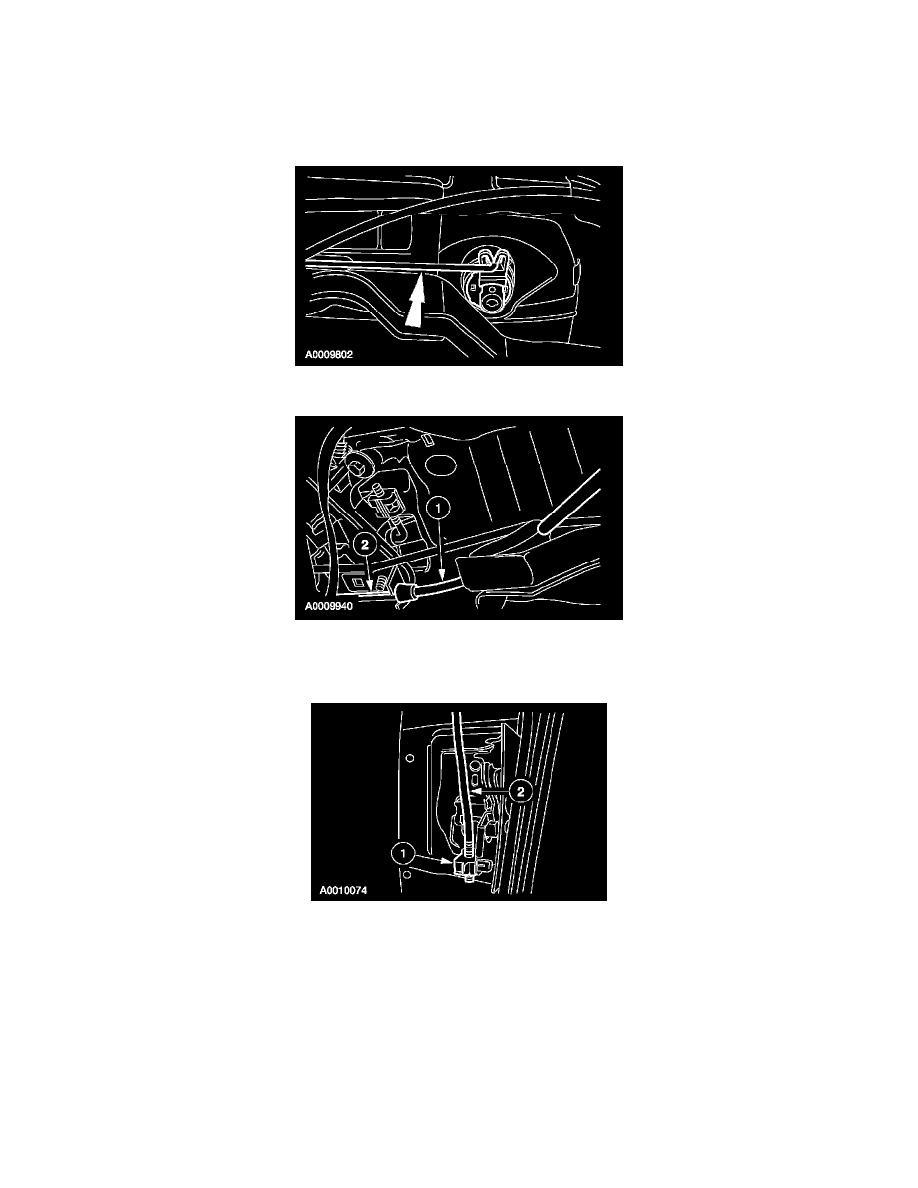 A0009802

1
2
A0009940

2
1
A0010074