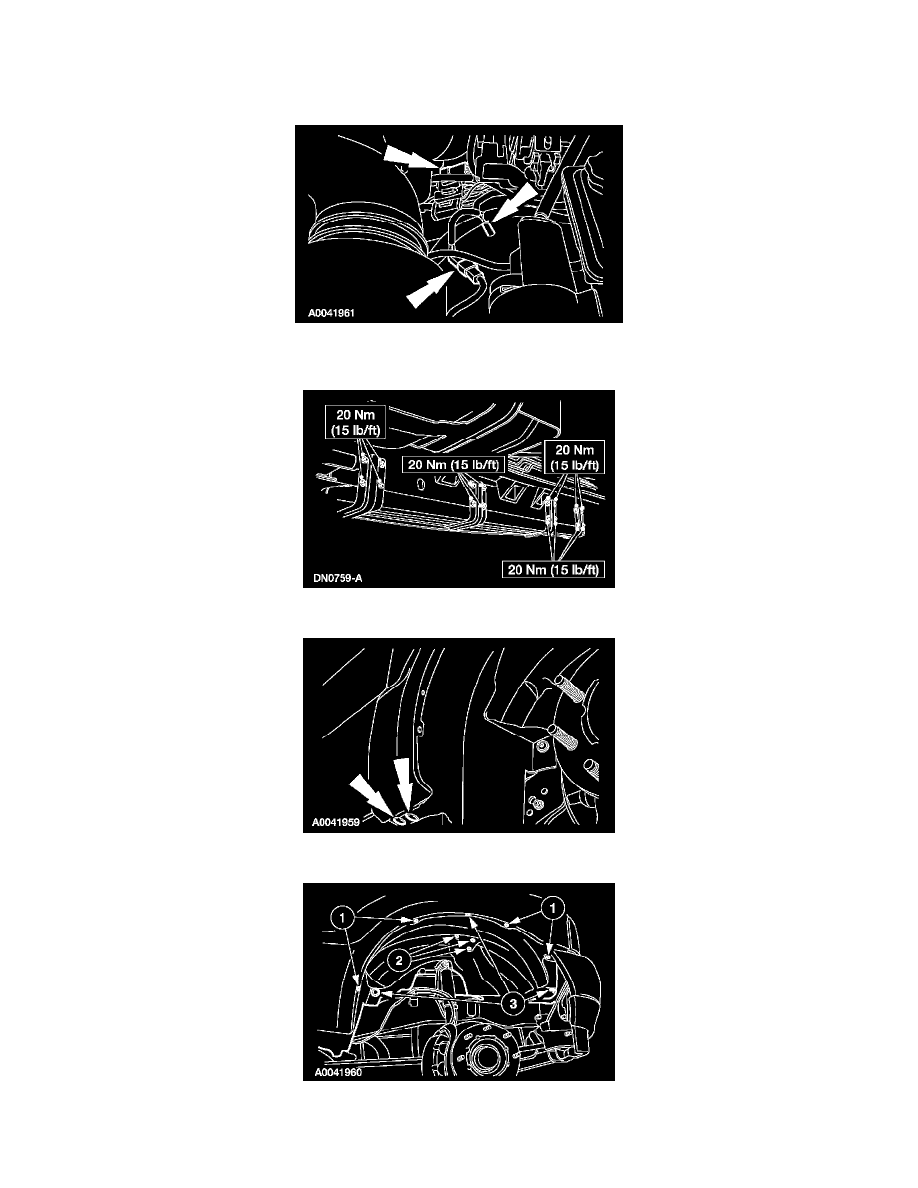 A0041961

20 Nm (15 lb/ft)

20 Nm (15 lb/ft)

20 Nm (15 lb/ft)

20 Nm (15 lb/ft)

DN0759-A

A0041959

1

1

2

3

A0041960