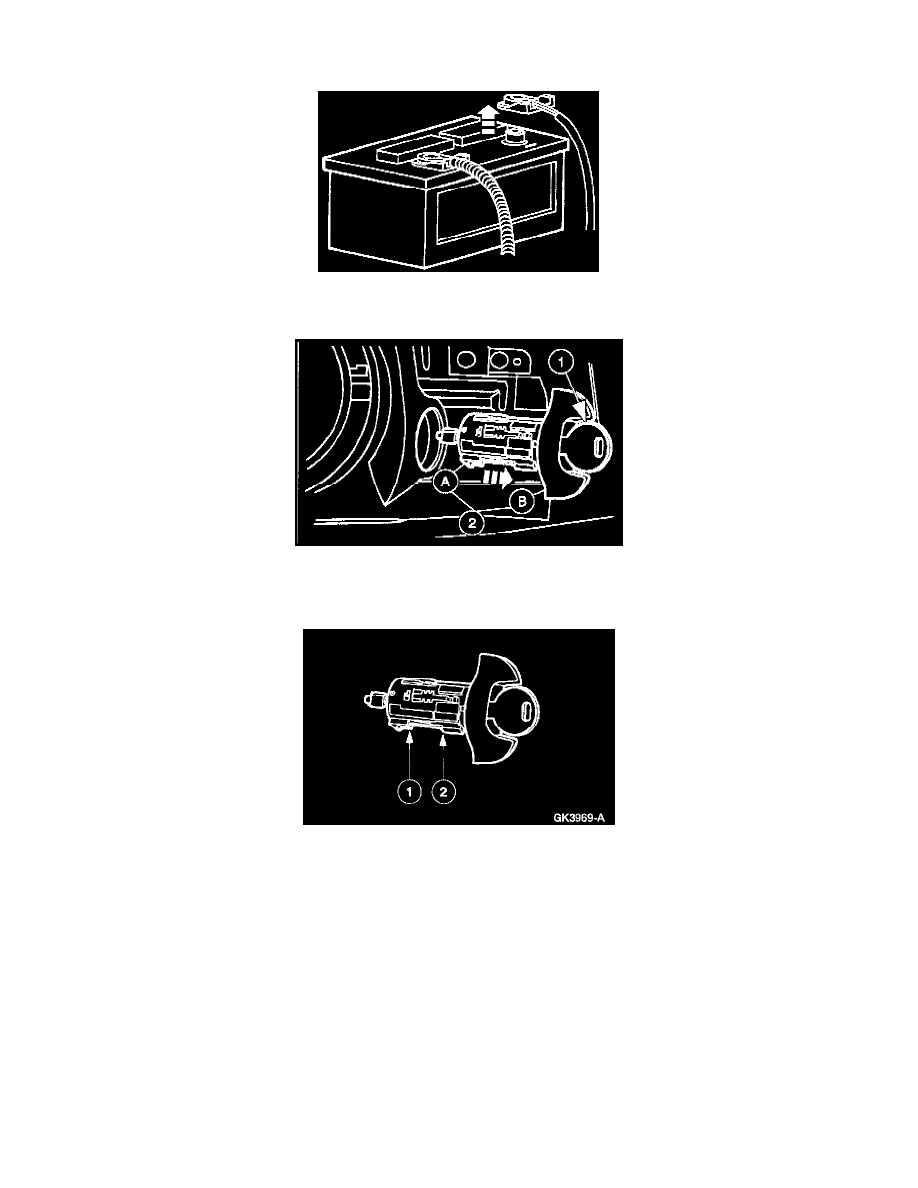 1

A

B

2

1 2

GK3969-A