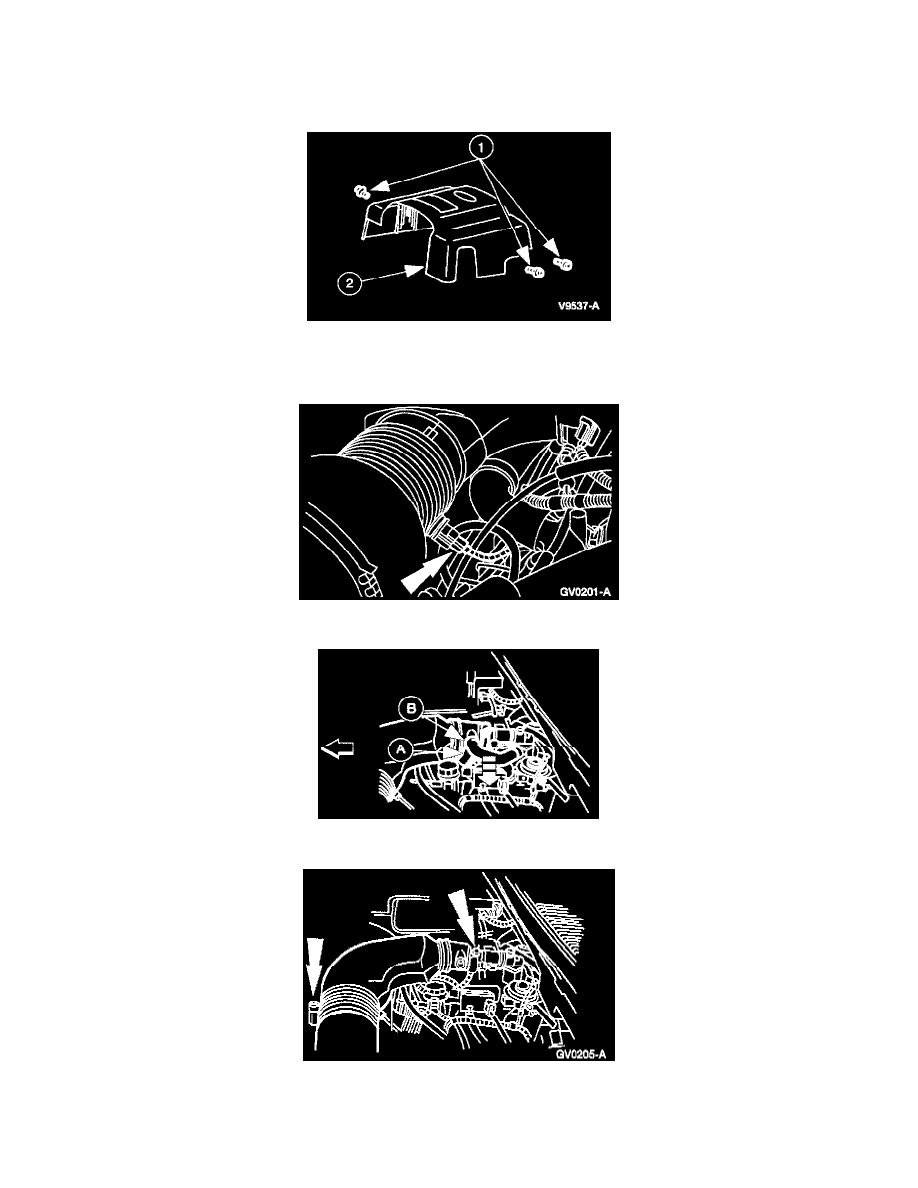 1
2
V9537-A

GV0201-A

B
A

GV0205-A