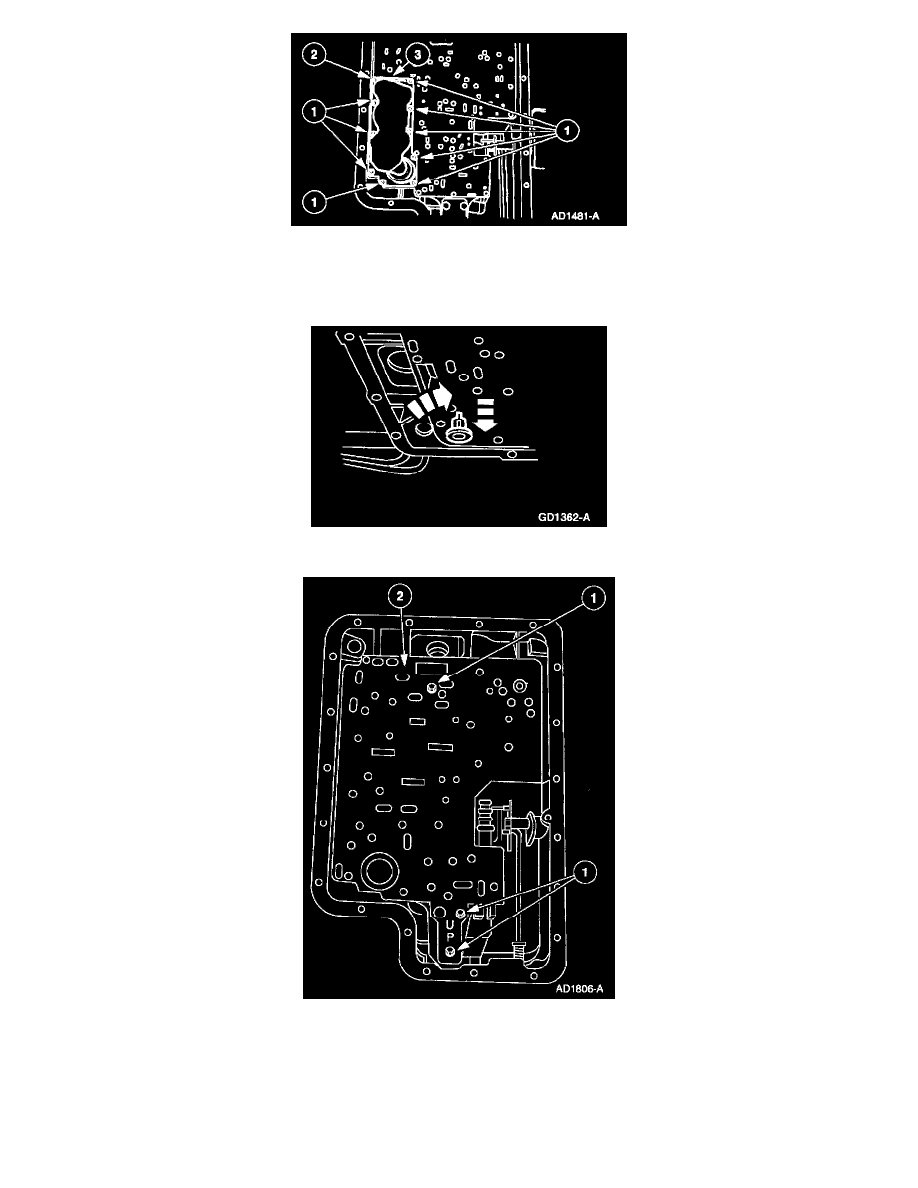 2
3
1
1
1
AD1481-A

GD1362-A

2
1
1
U
P
AD1806-A