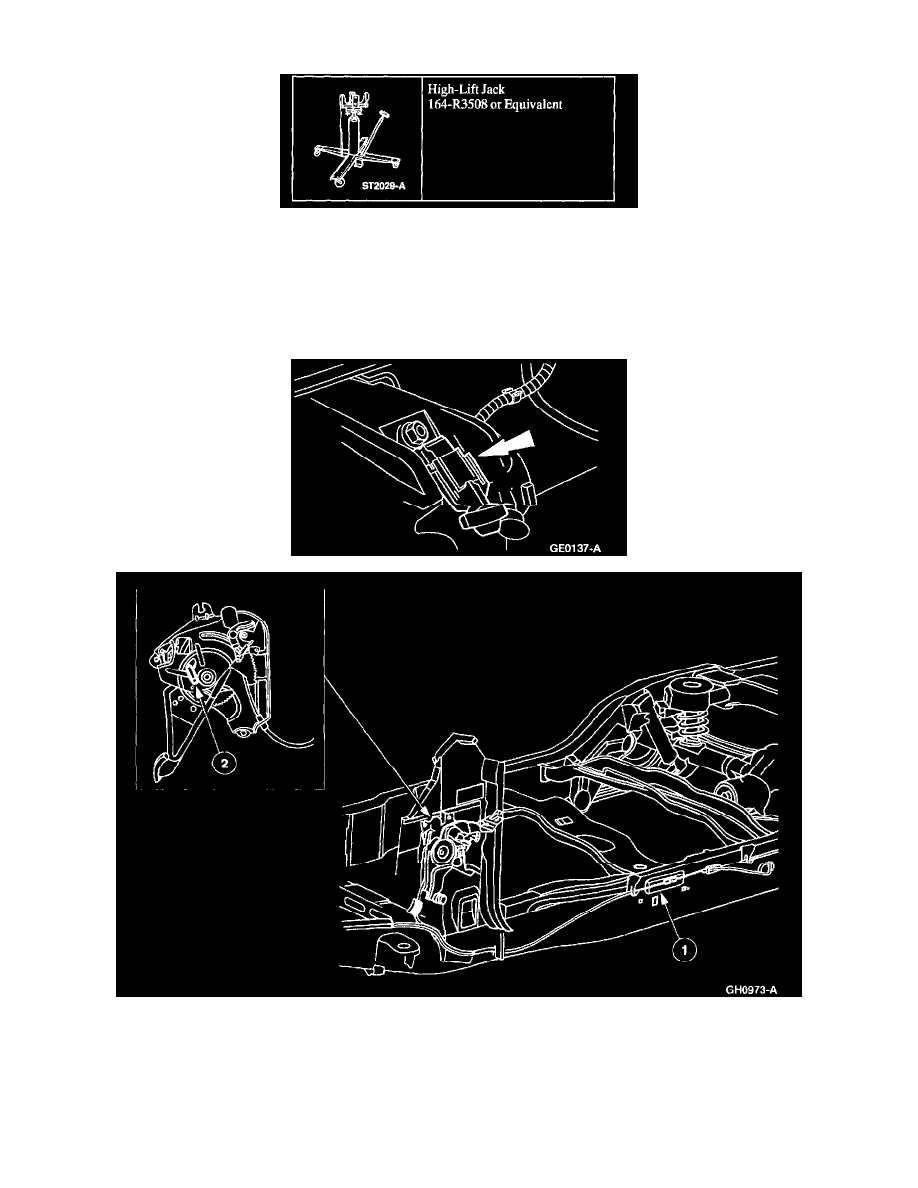 ST2029-A

High-Lift Jack
164-R3508 or Equivalent

GE0137-A

2

1

GH0973-A