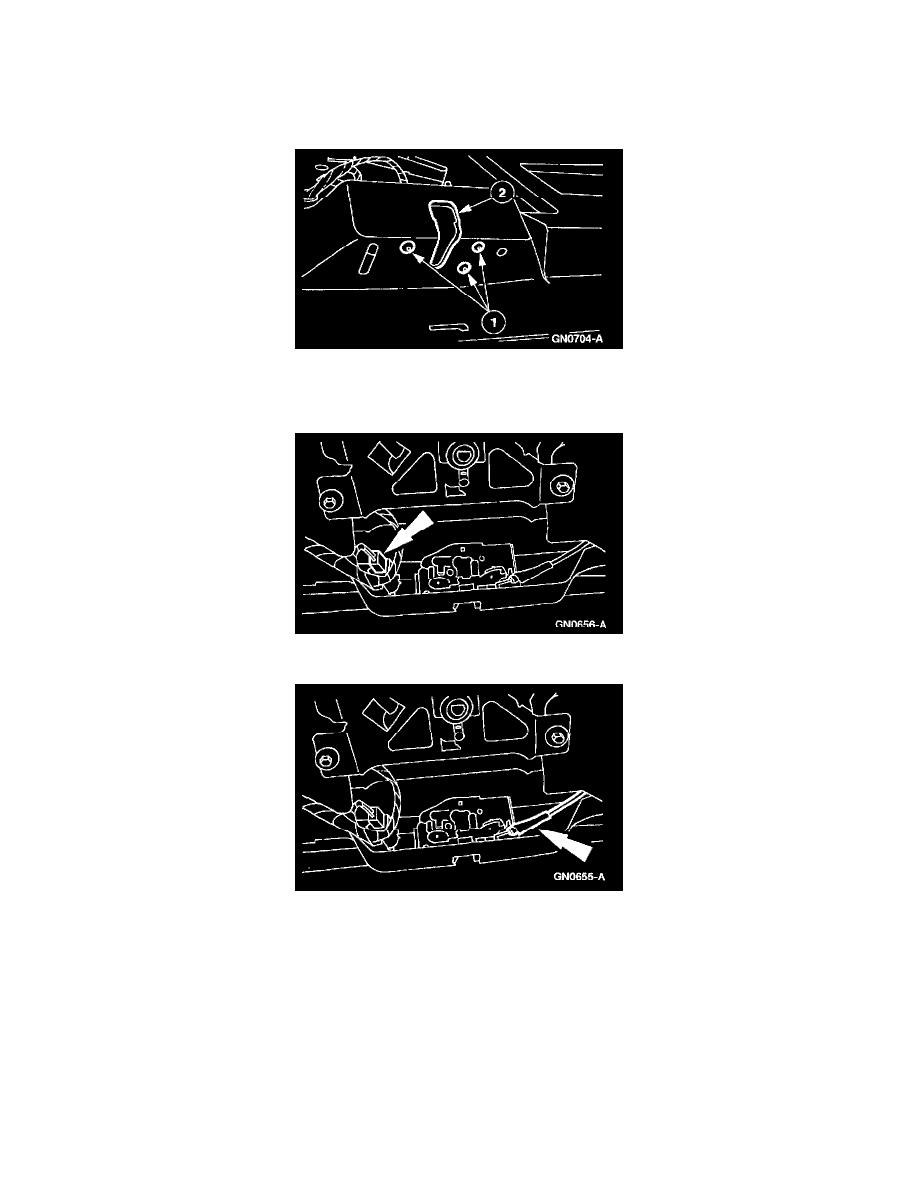 2
1
GN0704-A

GN0656-A

GN0655-A