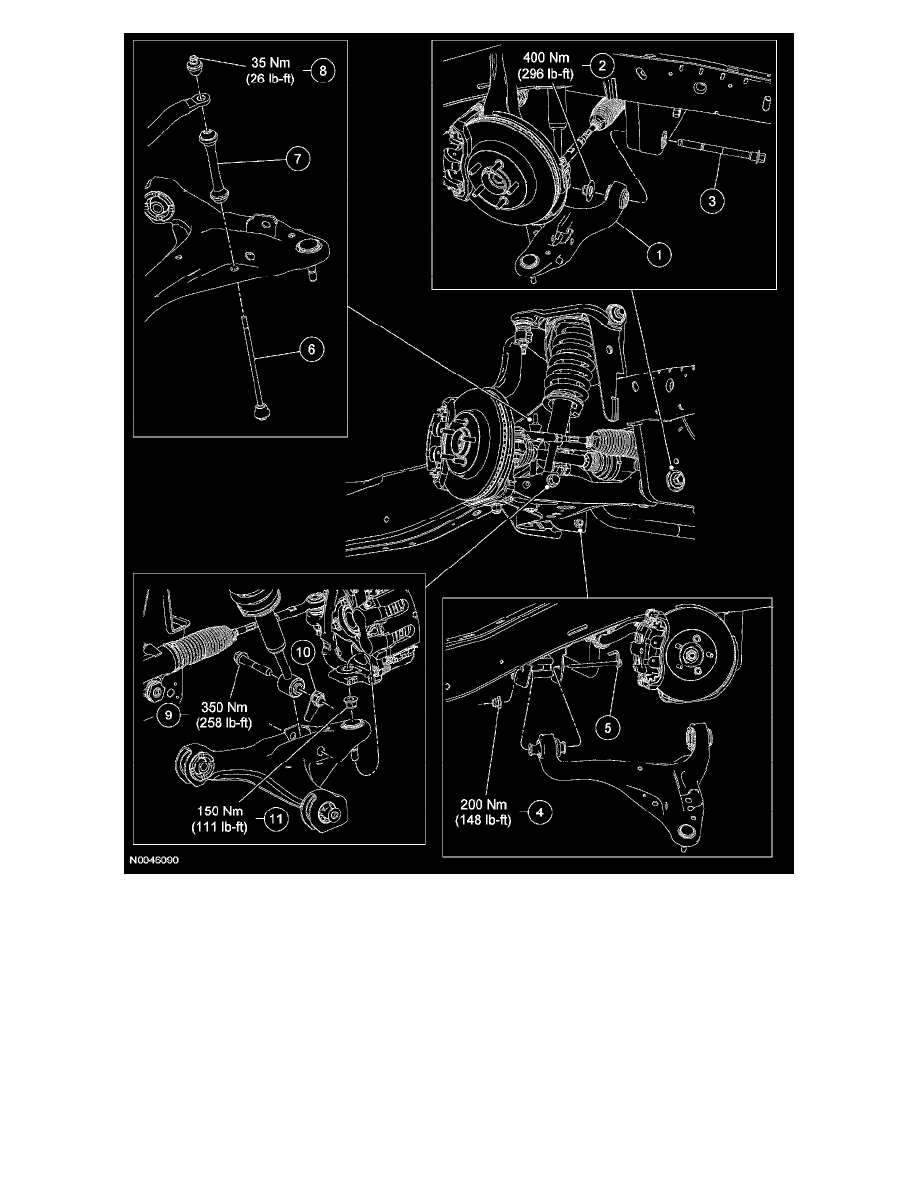 35 Nm
(26 lb-ft)
8

7

6

400 Nm
(296 lb-ft)
2

3

1

10

350 Nm
(258 lb-ft)
9

150 Nm
(111 lb-ft)
11

5

200 Nm
(148 lb-ft)
4

N0046090