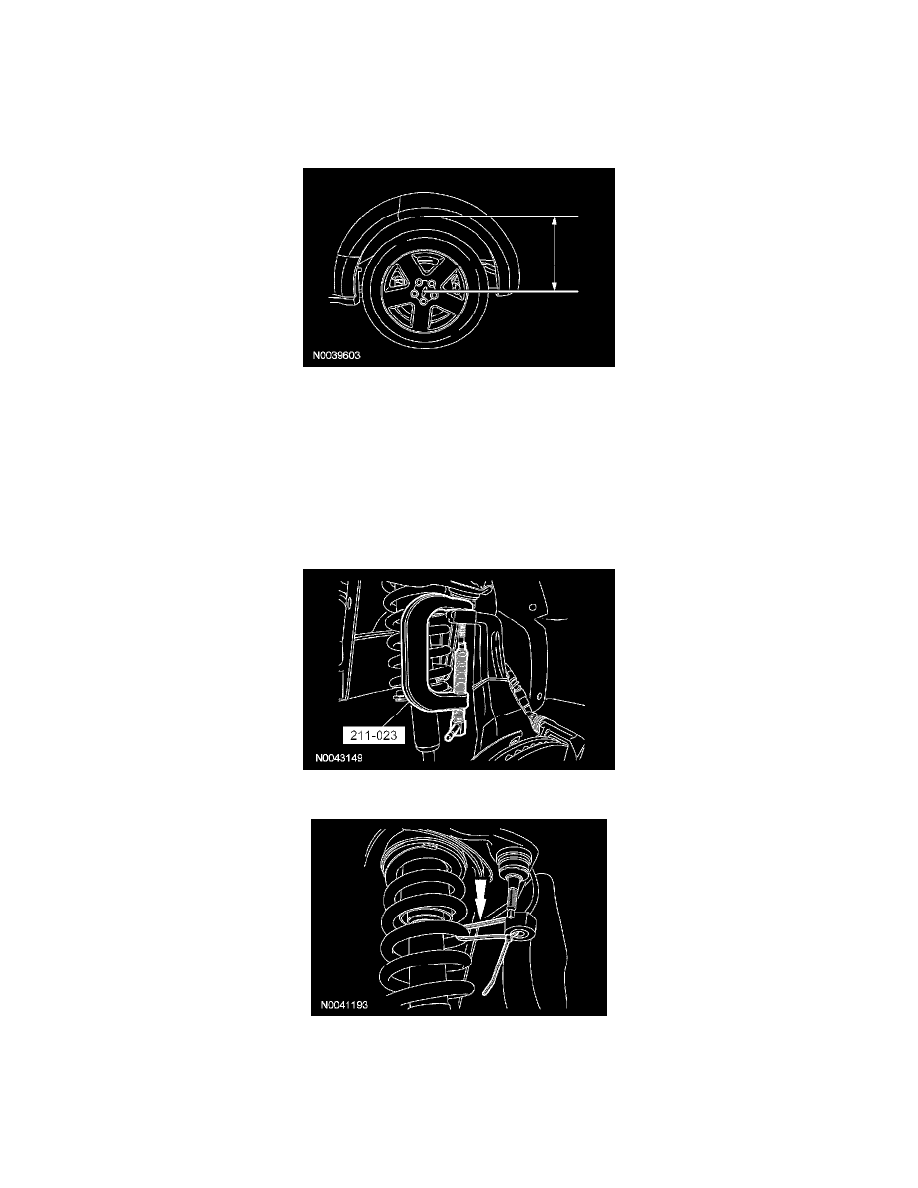 N0039603

211-023

N0043149

N0041193