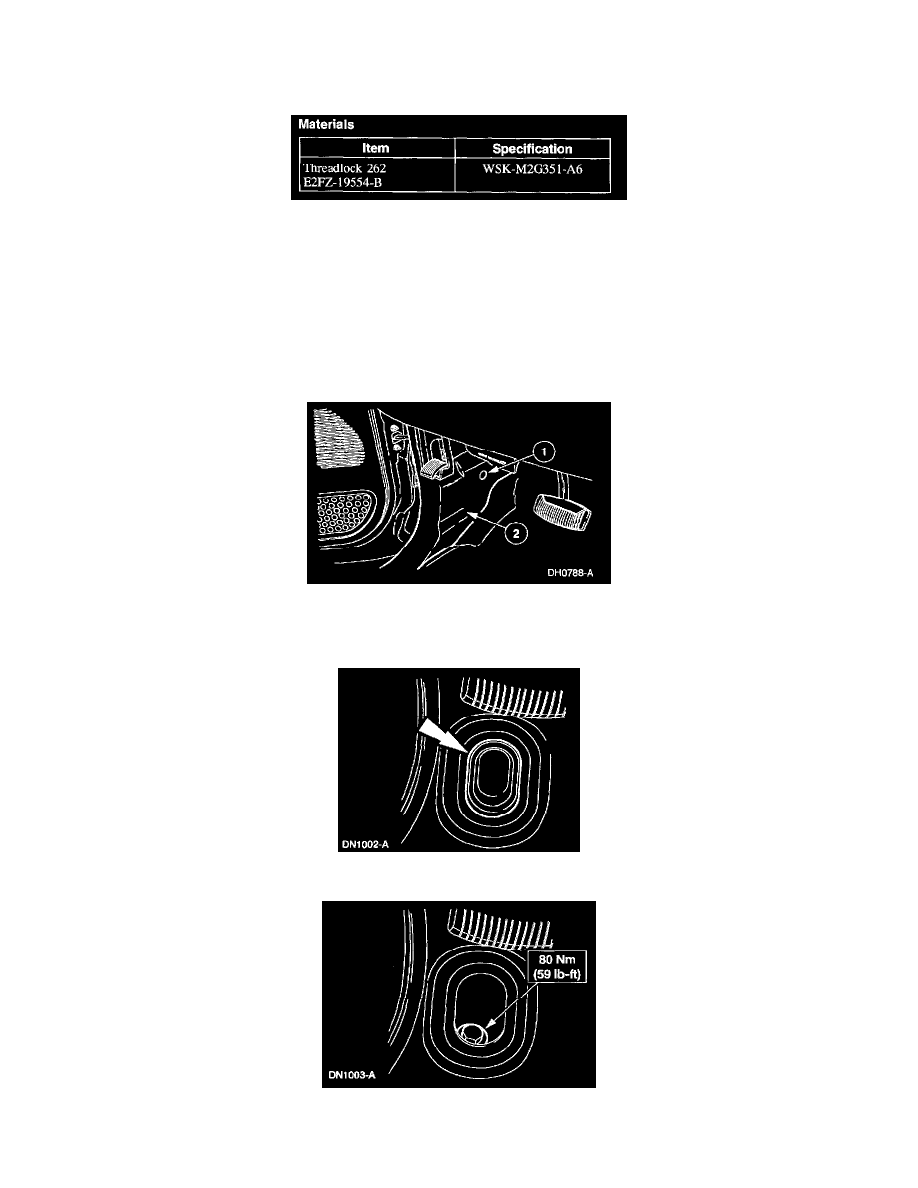 Materials

| Item | Specification |
|---|---|
| Threadlock 262 E2FZ-19554-B | WSK-M2G351-A6 |

1

2

DH0788-A

DN1002-A

80 Nm (59 lb-ft)

DN1003-A