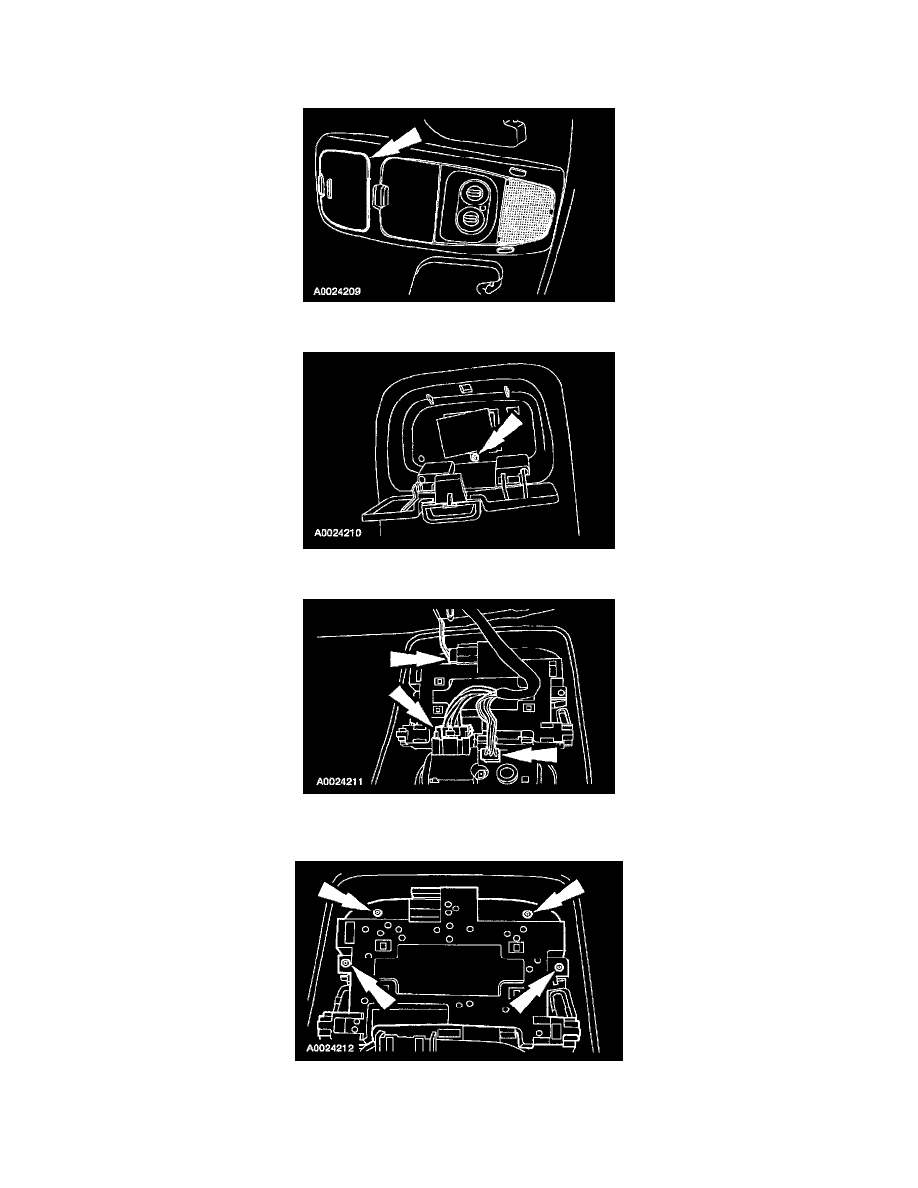 A0024209

A0024210

A0024211

A0024212