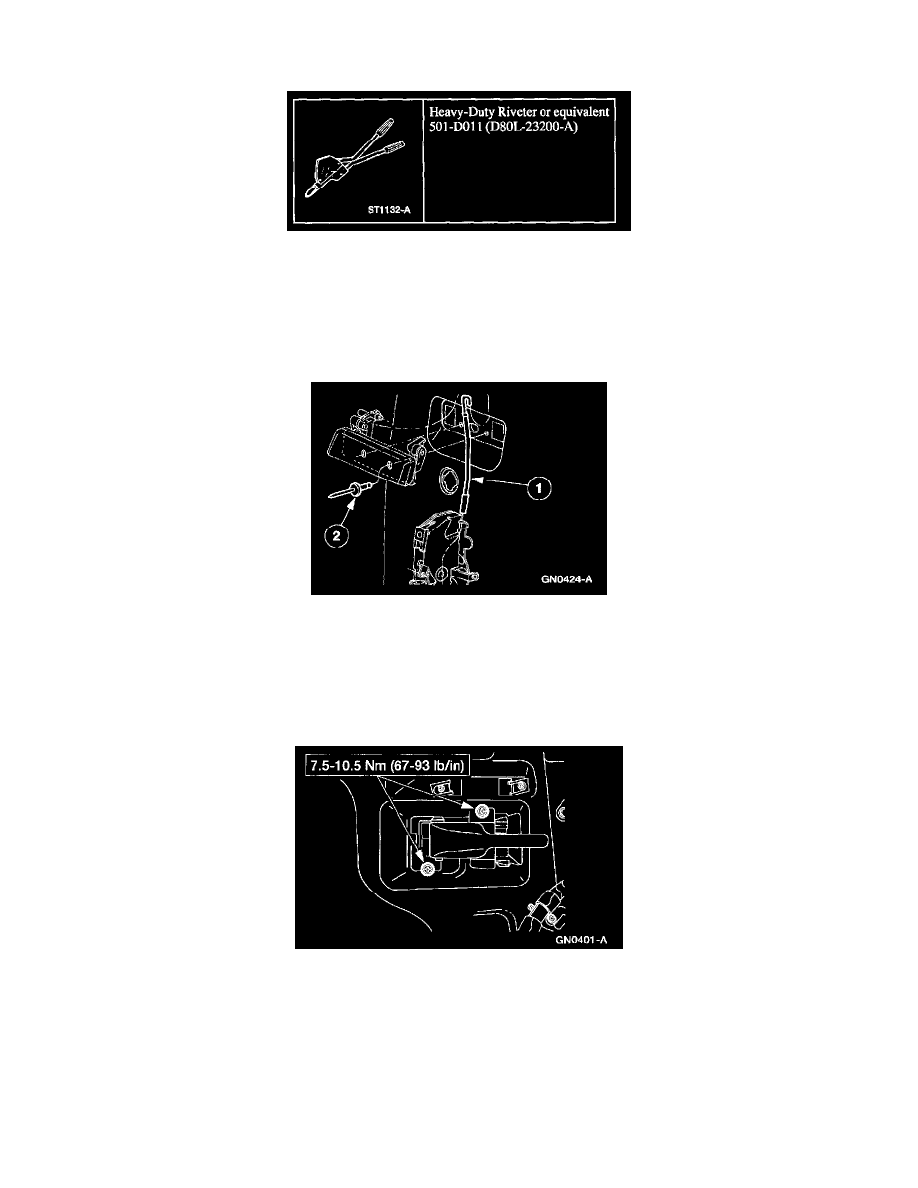 ST1132-A

Heavy-Duty Riveter or equivalent 501-D011 (D80L-23200-A)

1

2

GN0424-A

7.5-10.5 Nm (67-93 lb/in)

GN0401-A