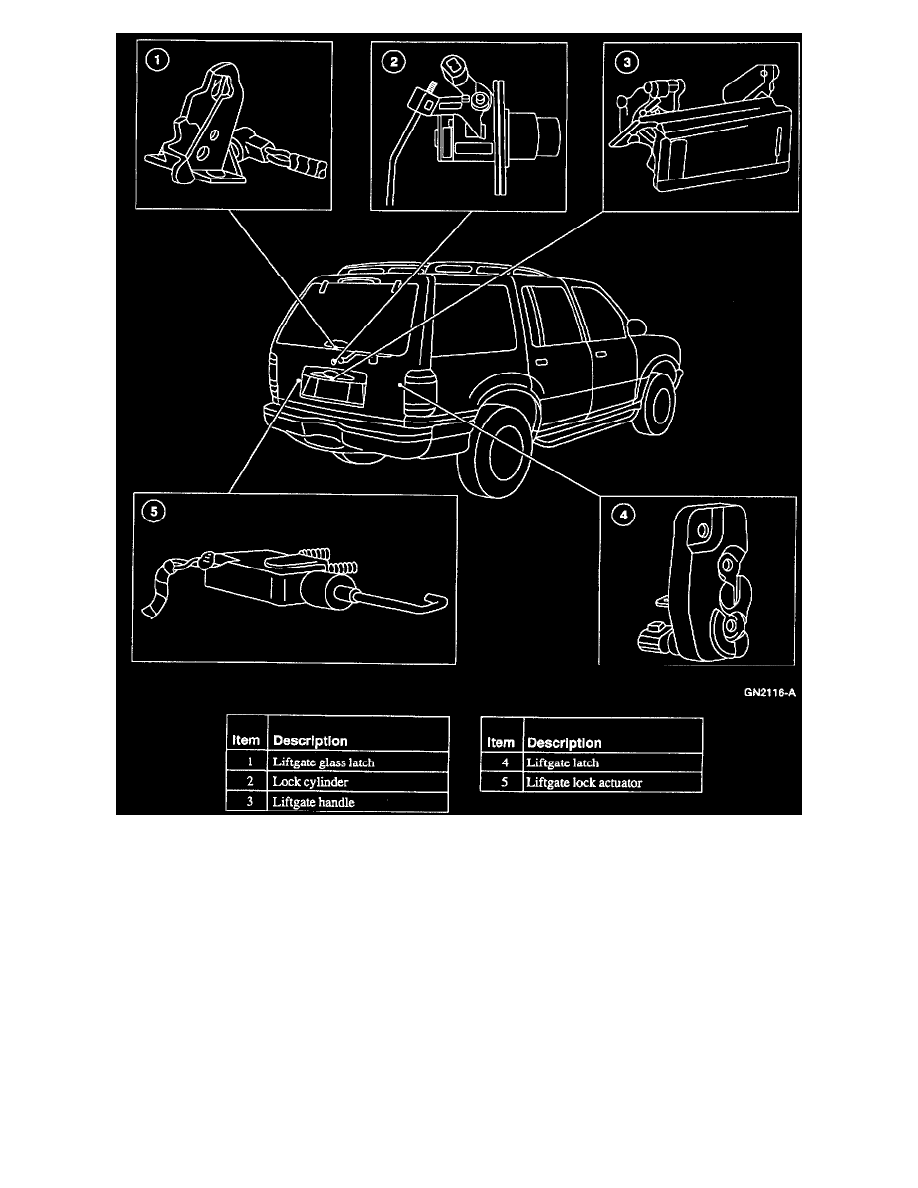 1

2

3

5

4

GN2116-A

| Item | Description |
|---|---|
| 1 | Liftgate glass latch |
| 2 | Lock cylinder |
| 3 | Liftgate handle |

| Item | Description |
|---|---|
| 4 | Liftgate latch |
| 5 | Liftgate lock actuator |