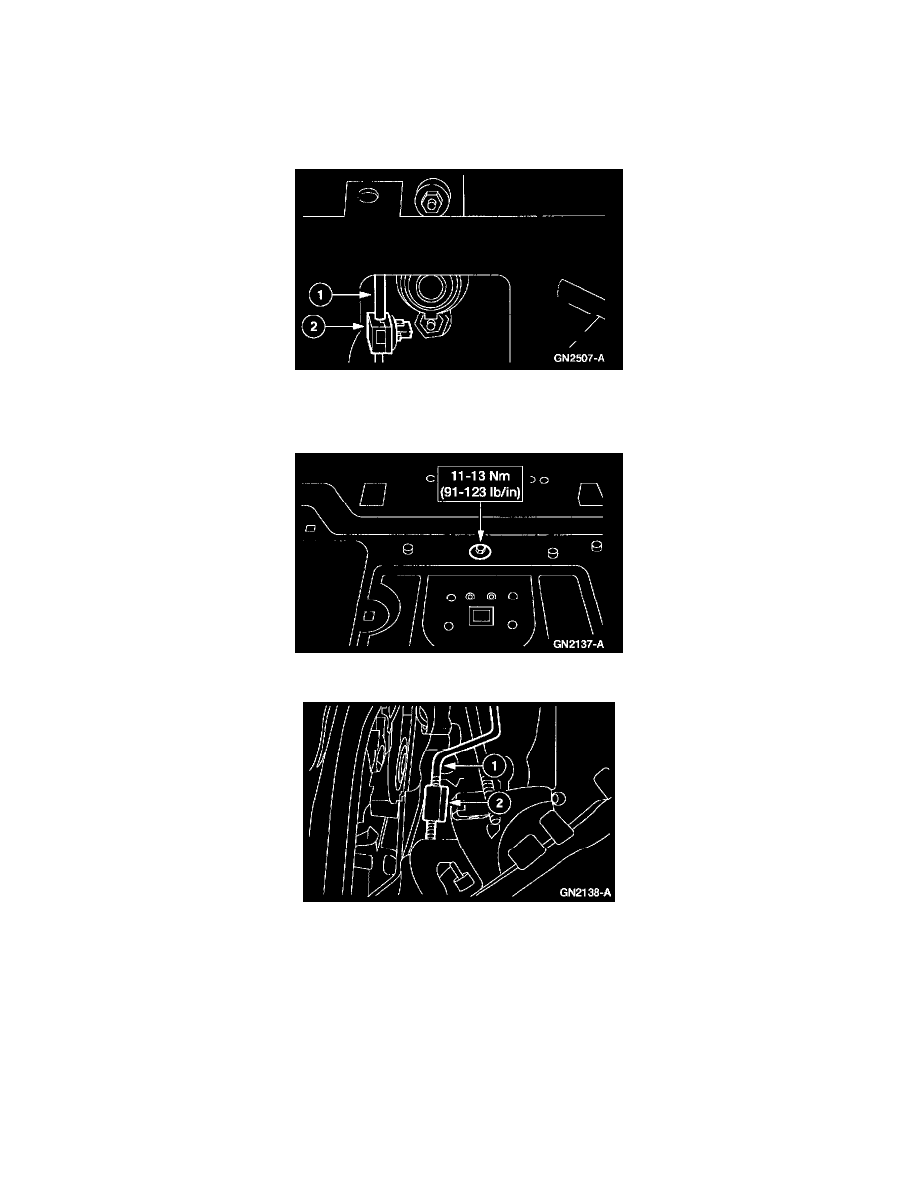 1
2
GN2507-A

11-13 Nm
(91-123 lb/in)
GN2137-A

1
2
GN2138-A