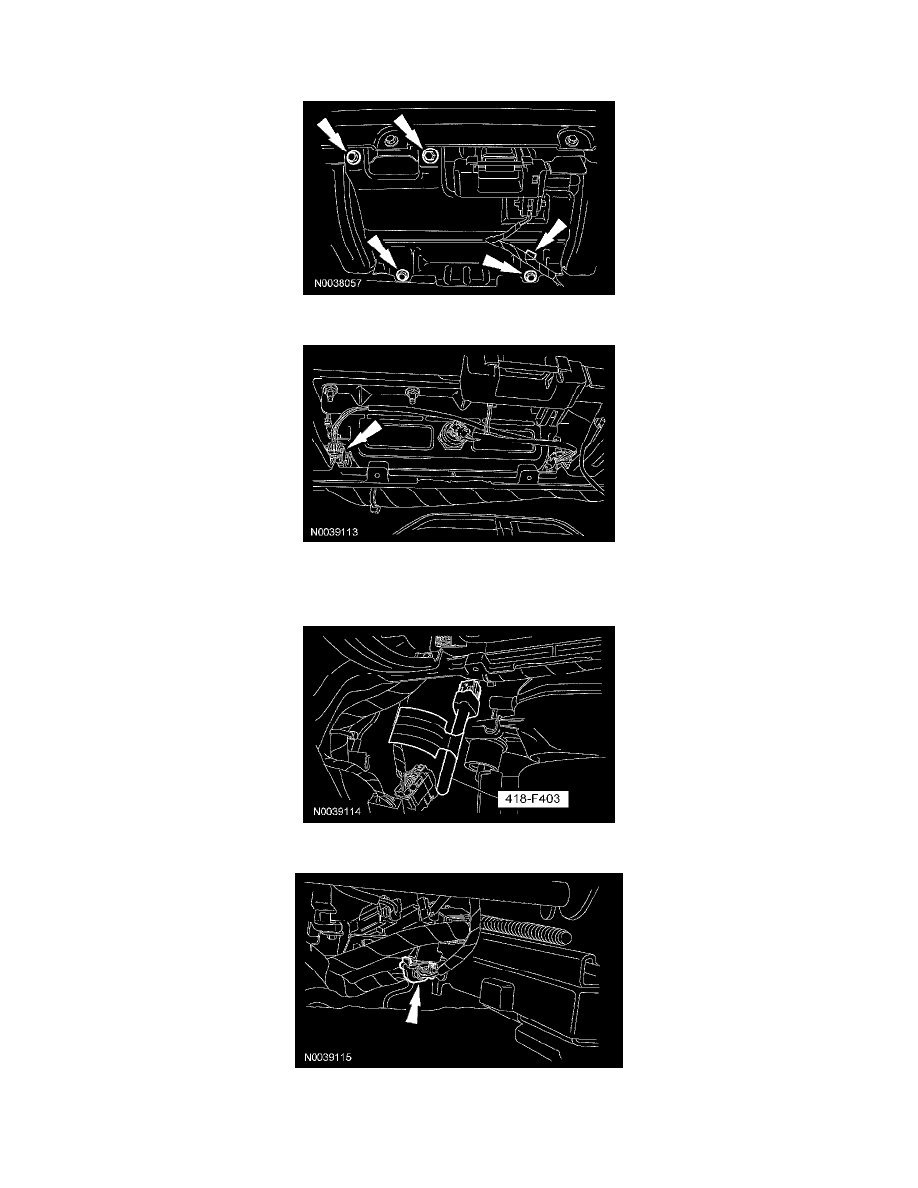 N0038057

N0039113

418-F403
N0039114

N0039115