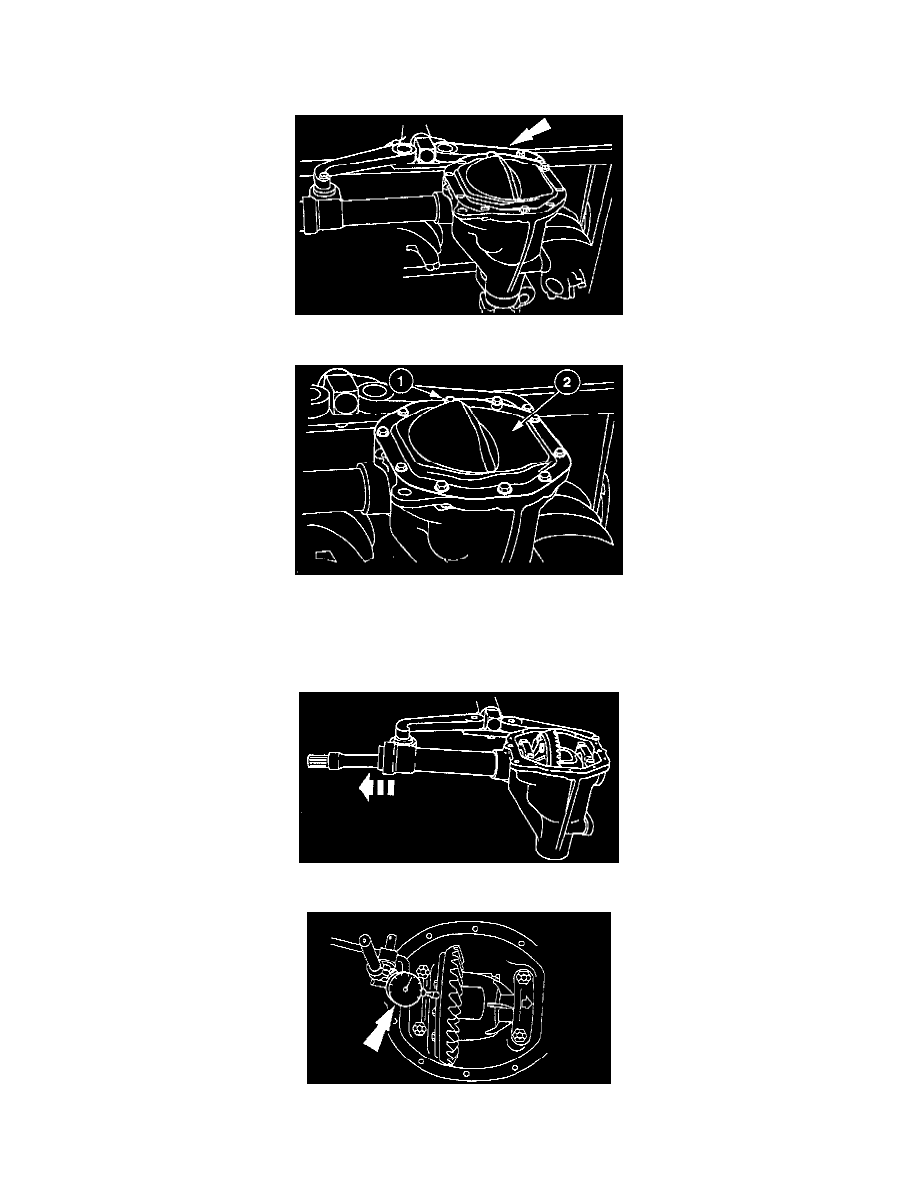 1

2