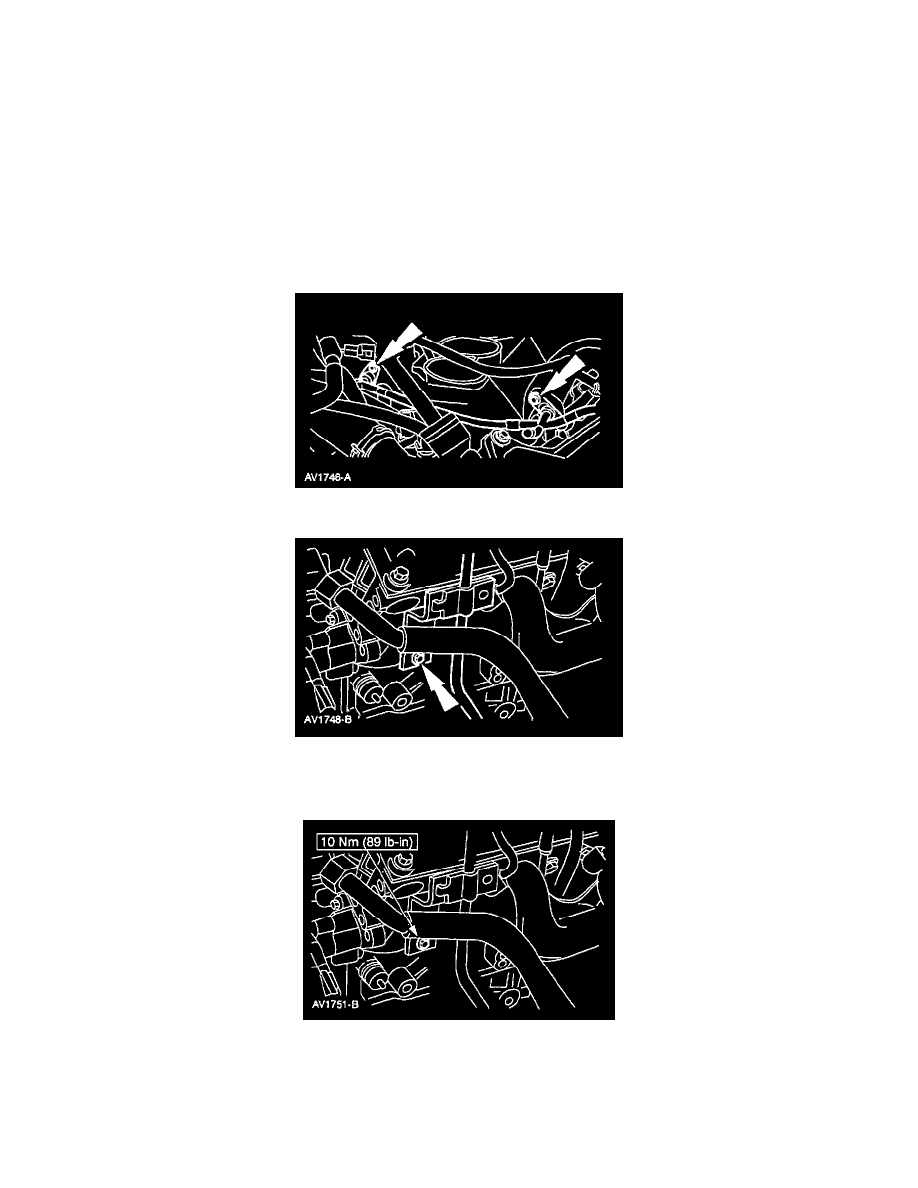 AV1746-A

AV1748-B

10 Nm (89 lb-in)

AV1751-B