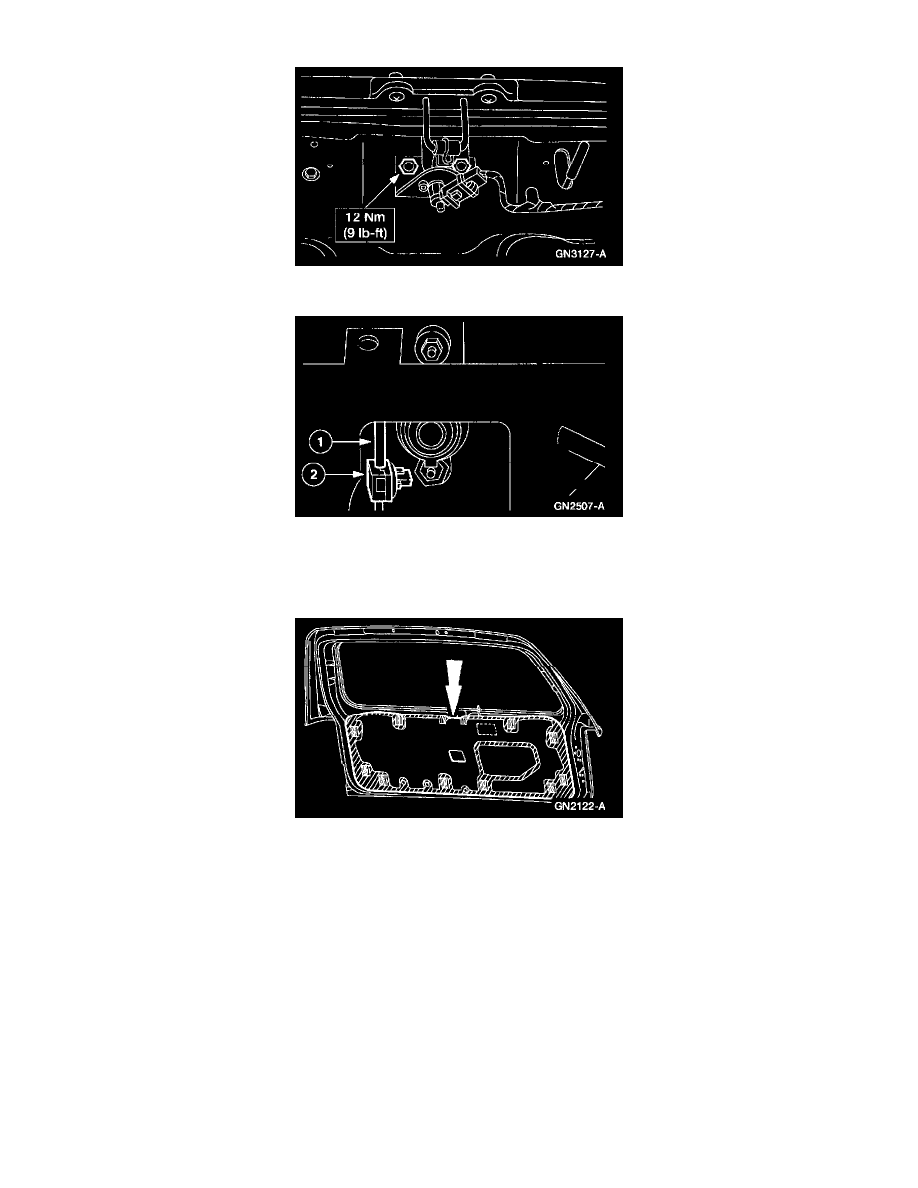 12 Nm
(9 lb-ft)
GN3127-A

1
2
GN2507-A

GN2122-A