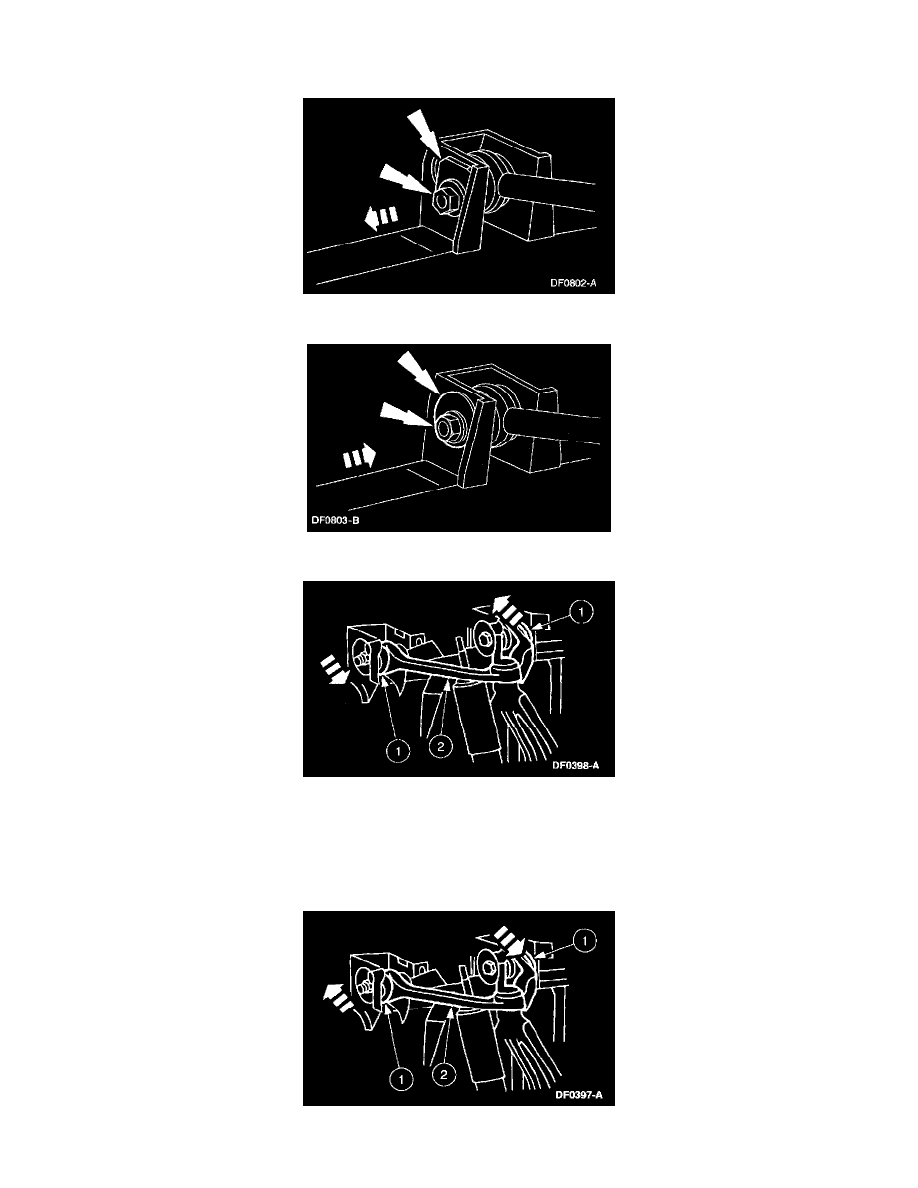 DF0802-A

DF0803-B

1
1
2
DF0398-A

1
1
2
DF0397-A