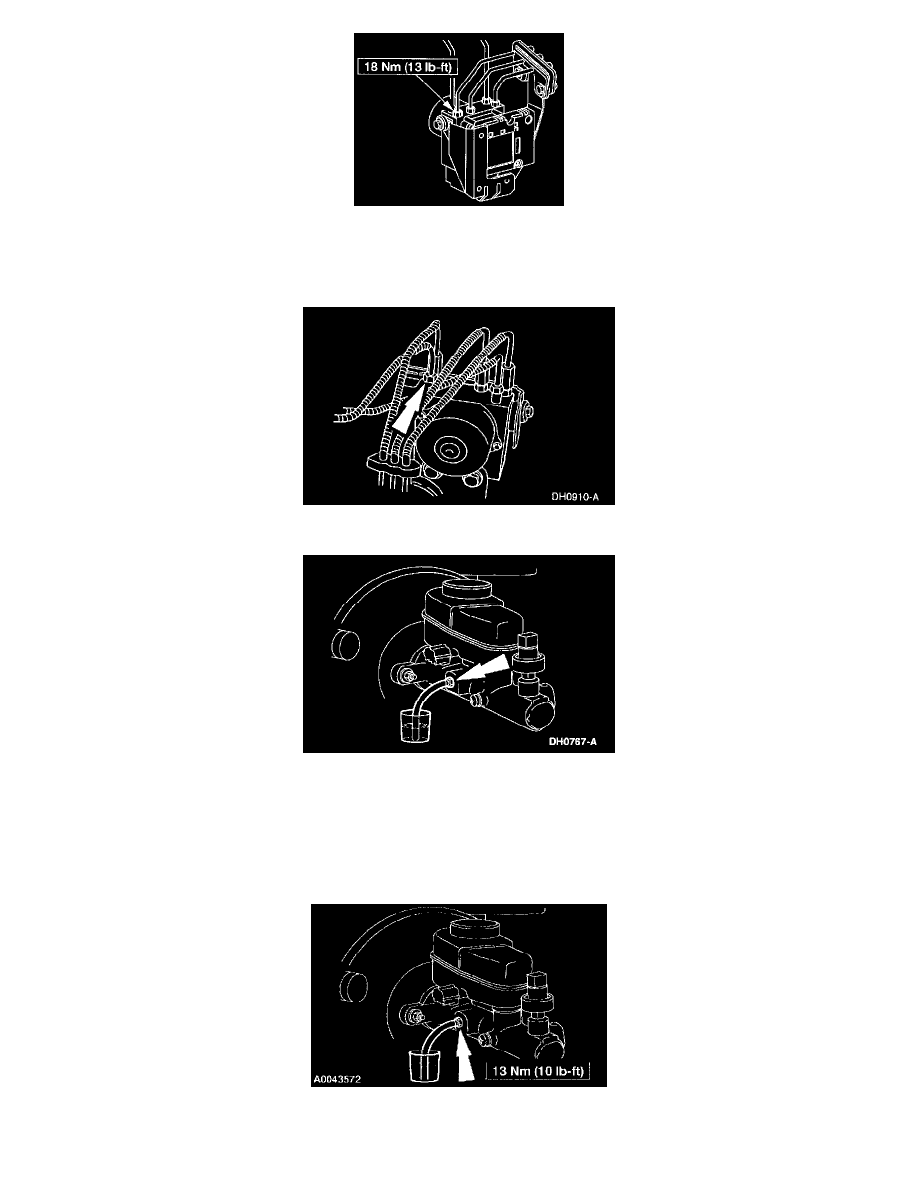 18 Nm (13 lb-ft)

DH0910-A

DH0767-A

A0043572

13 Nm (10 lb-ft)