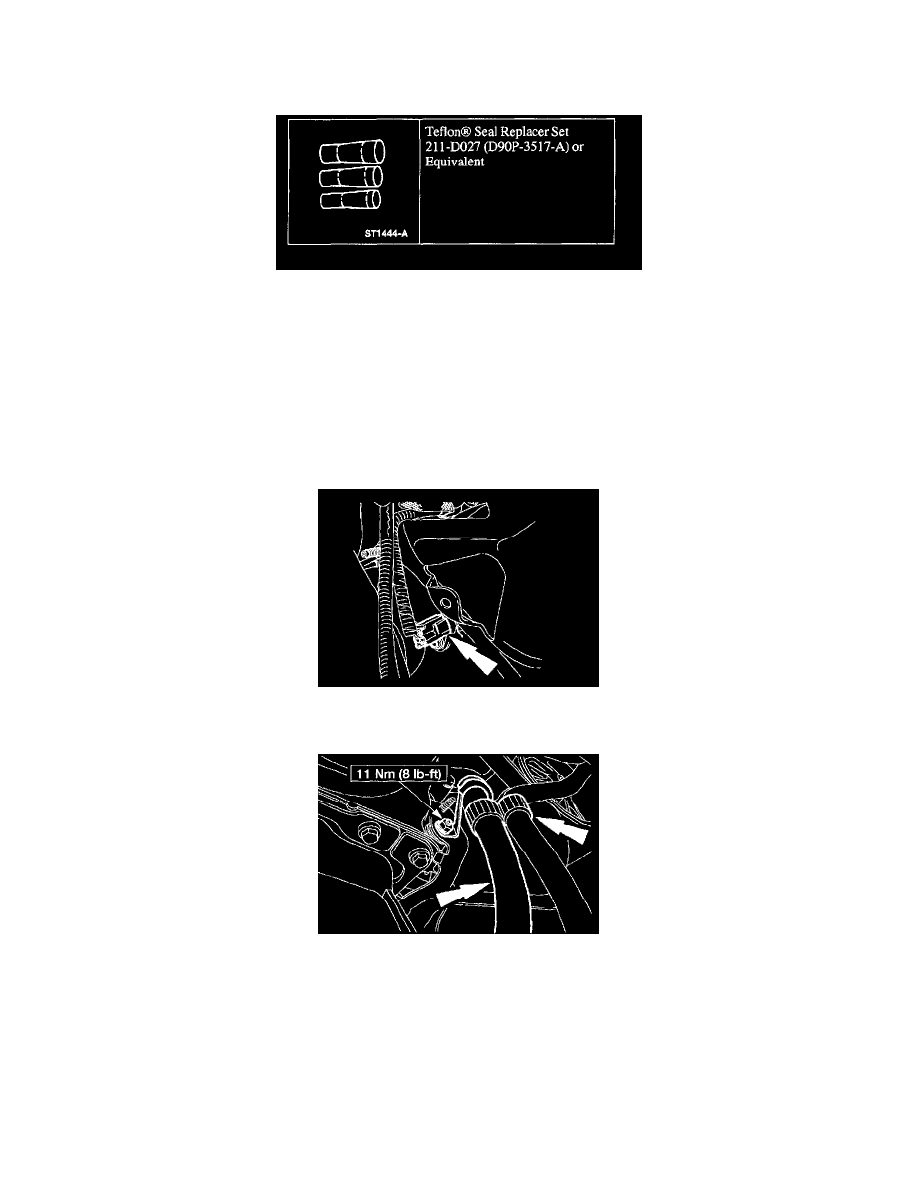 ST1444-A

Teflon® Seal Replacer Set 211-D027 (D90P-3517-A) or Equivalent

11 Nm (8 lb-ft)