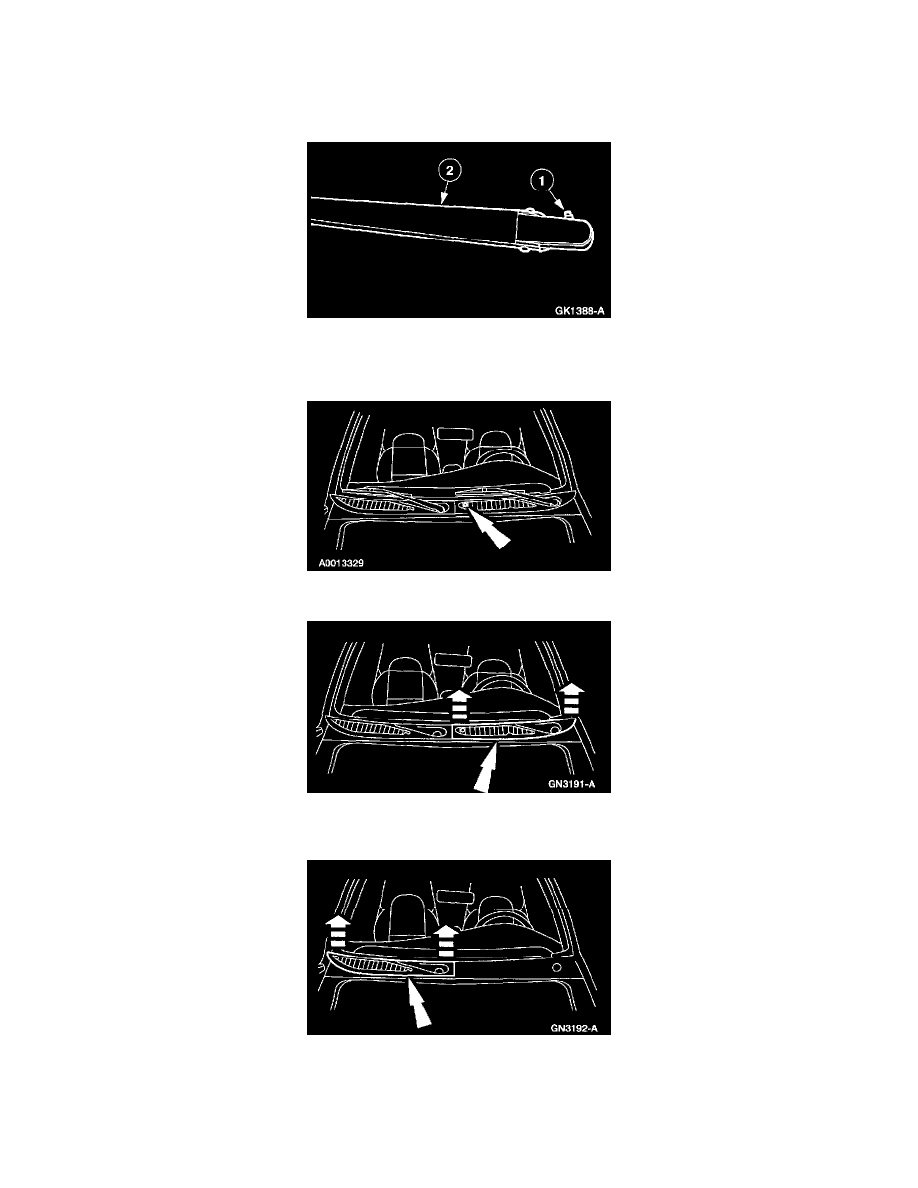 2
1
GK1388-A

A0013329

GN3191-A

GN3192-A