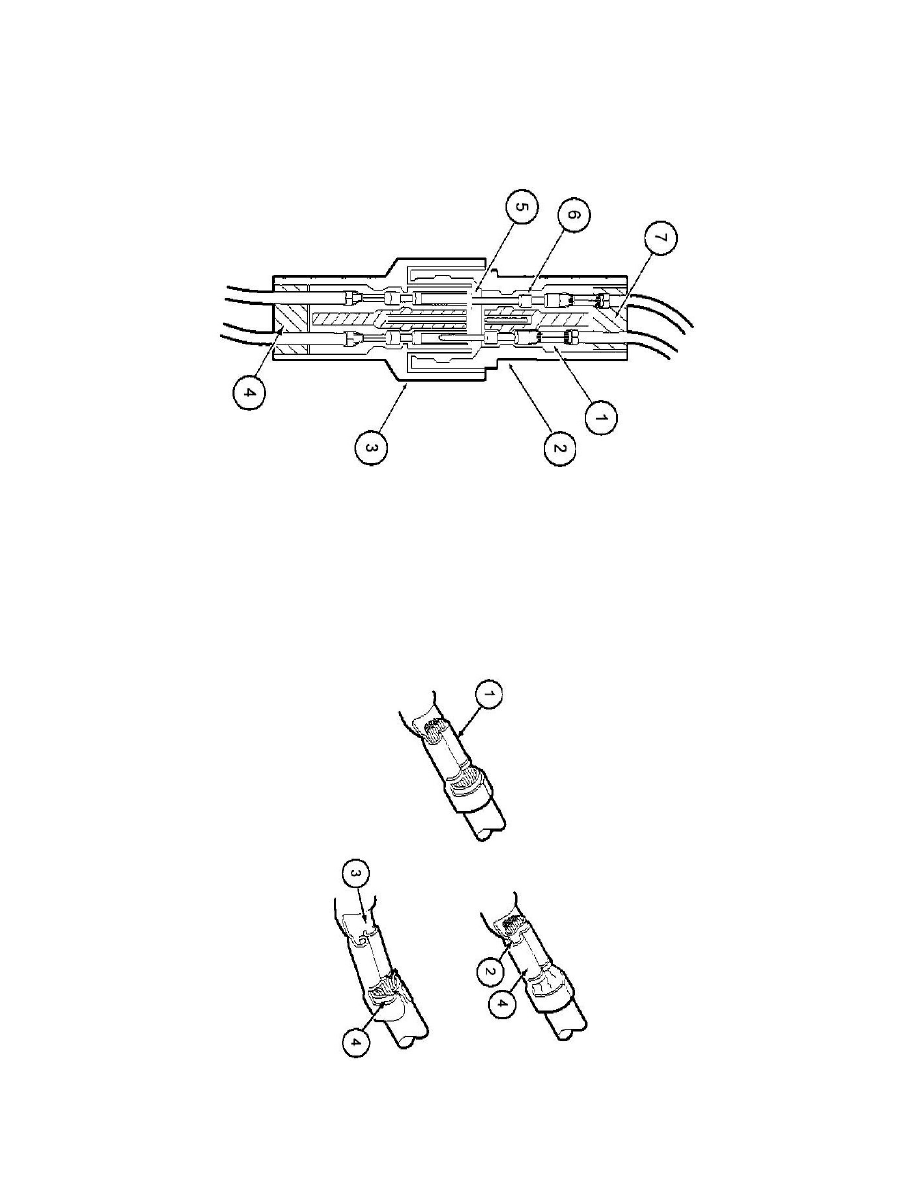 5
6
7
4
3
2
1
1
3
4
2
4