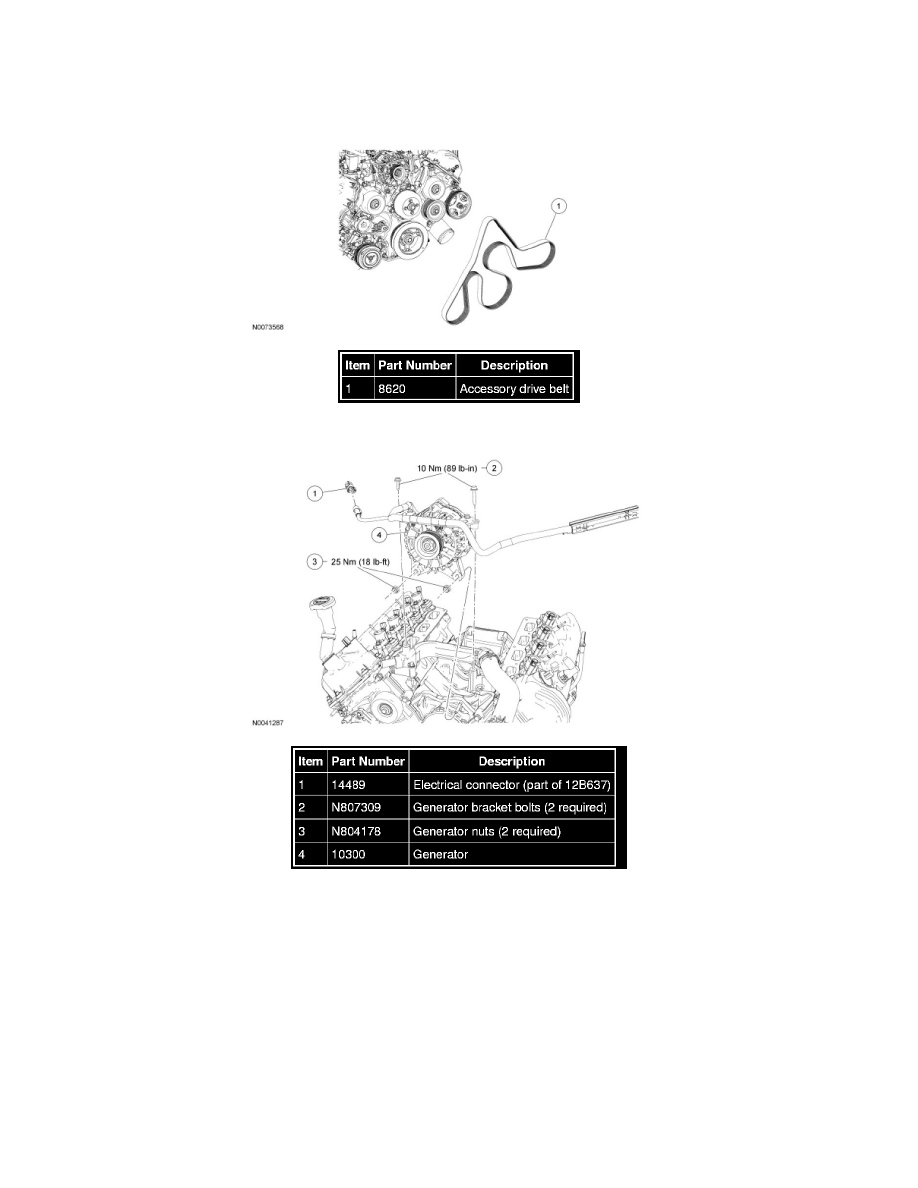 1

N0073568

| Item | Part Number | Description |
|---|---|---|
| 1 | 8620 | Accessory drive belt |

10 Nm (89 lb-in)
2
1
4
3
25 Nm (18 lb-ft)

N0041287

| Item | Part Number | Description |
|---|---|---|
| 1 | 14489 | Electrical connector (part of 12B637) |
| 2 | N807309 | Generator bracket bolts (2 required) |
| 3 | N804178 | Generator nuts (2 required) |
| 4 | 10300 | Generator |