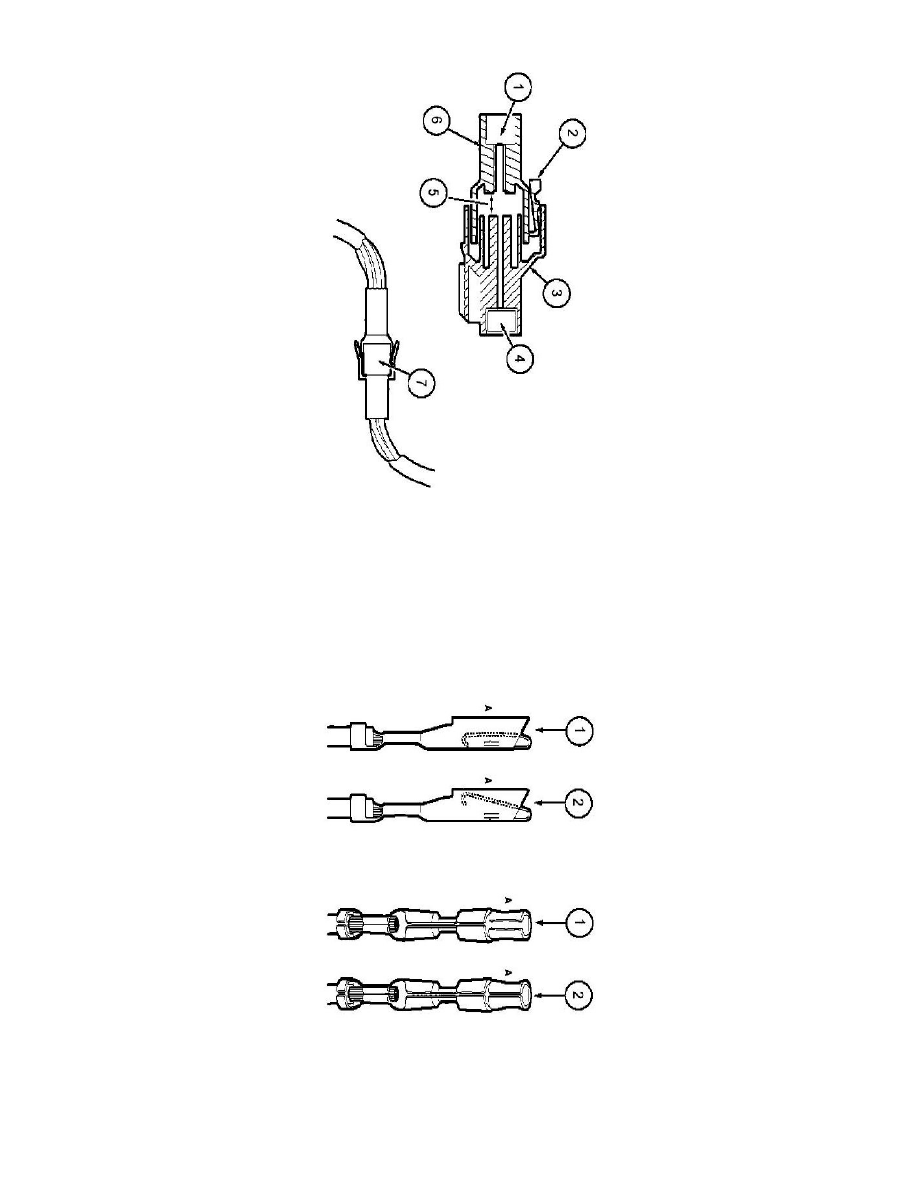 1
6
2
5
3
4
7

A
1
A
2

A
1
A
2