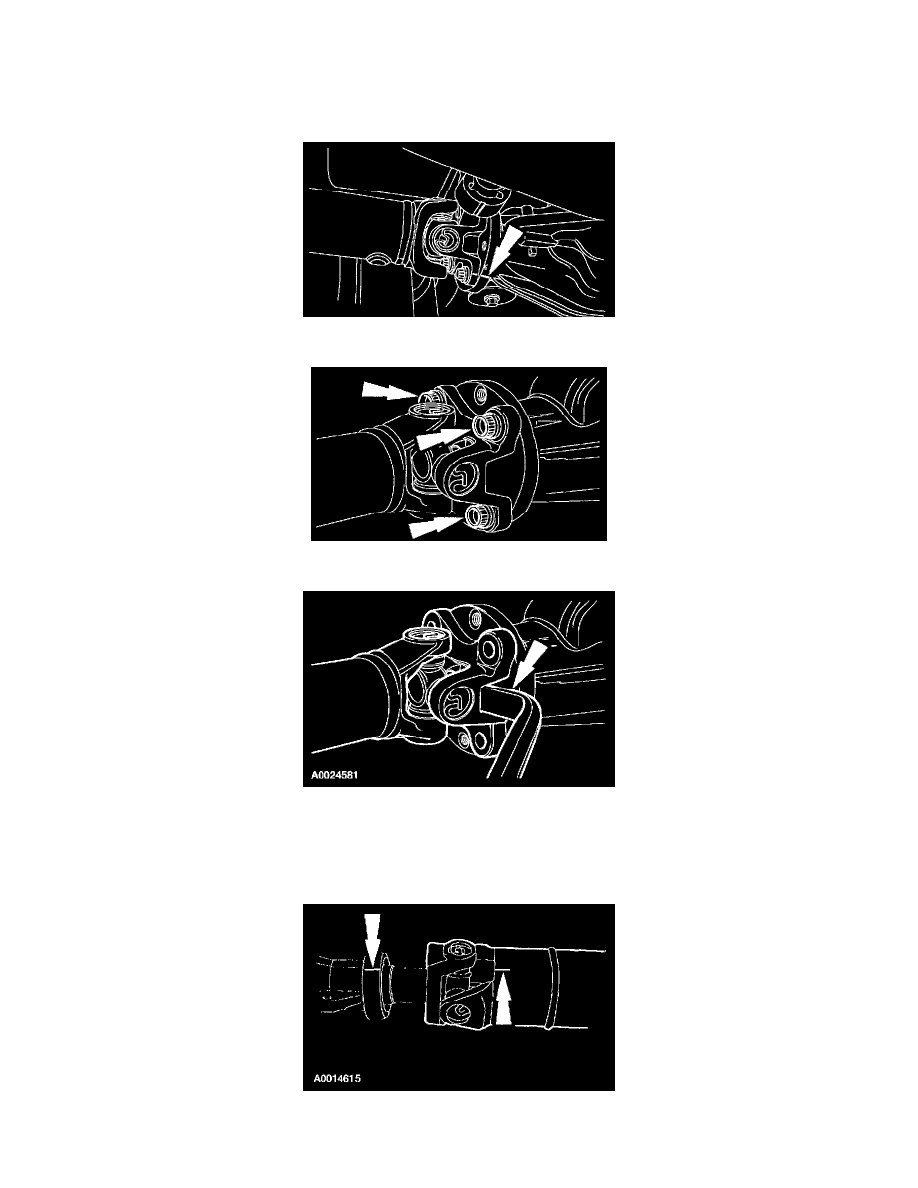 A0024581

A0014615