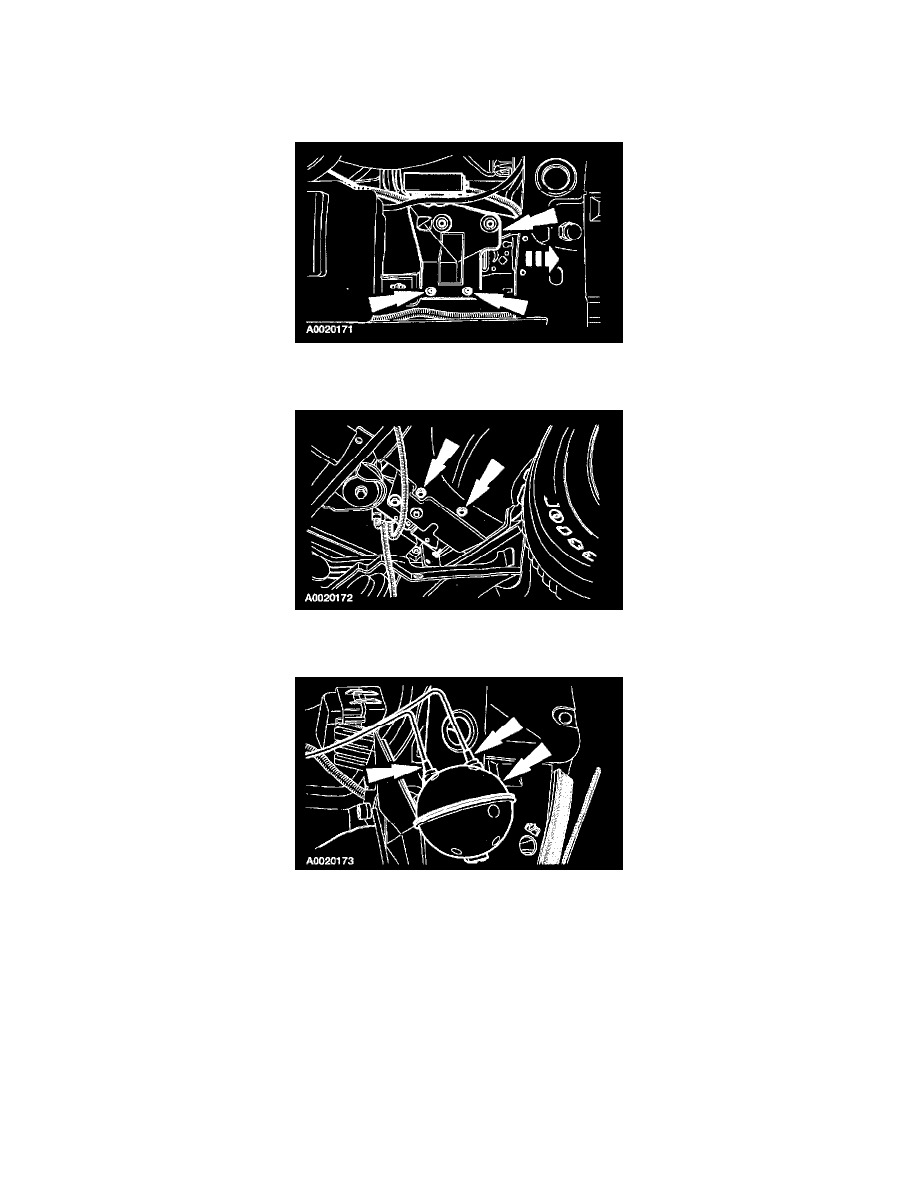 A0020171

A0020172

A0020173