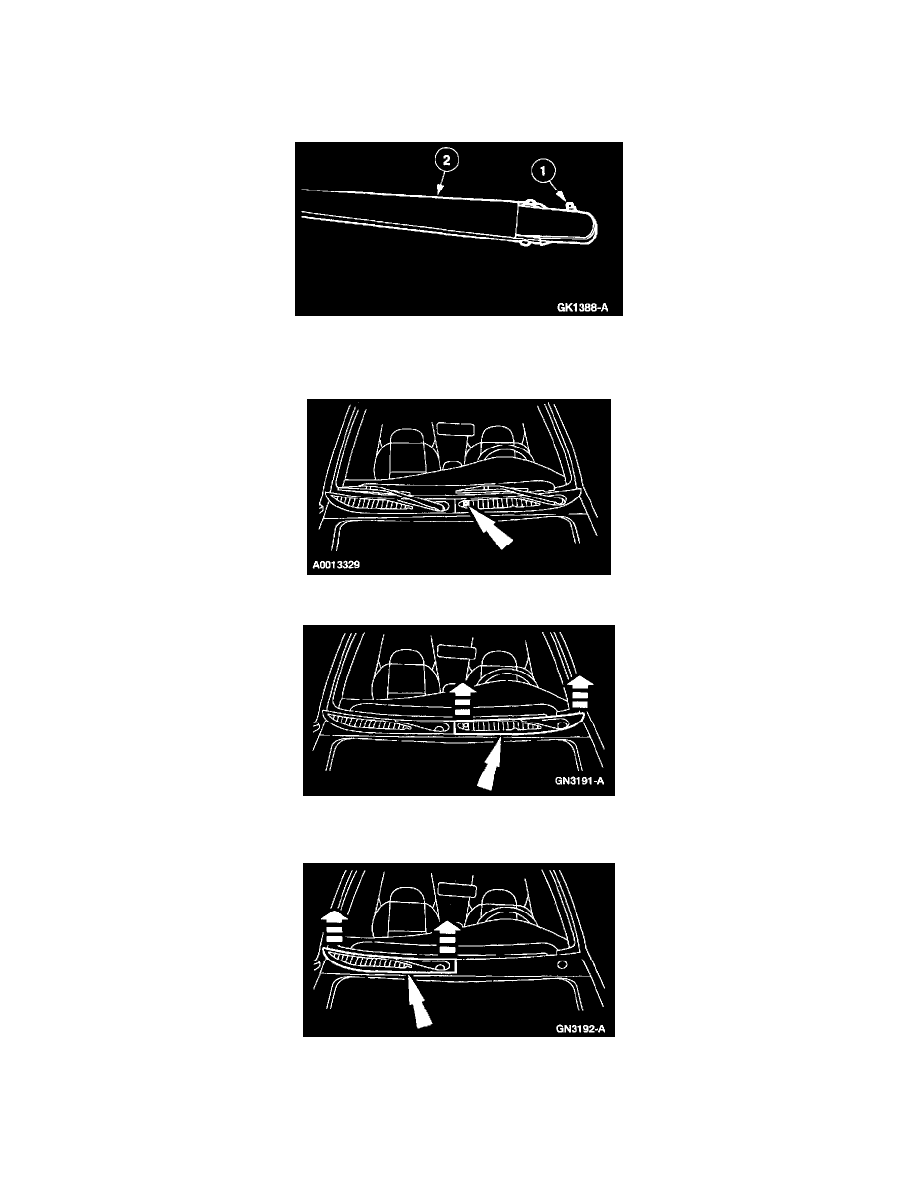 2
1
GK1388-A

A0013329

GN3191-A

GN3192-A