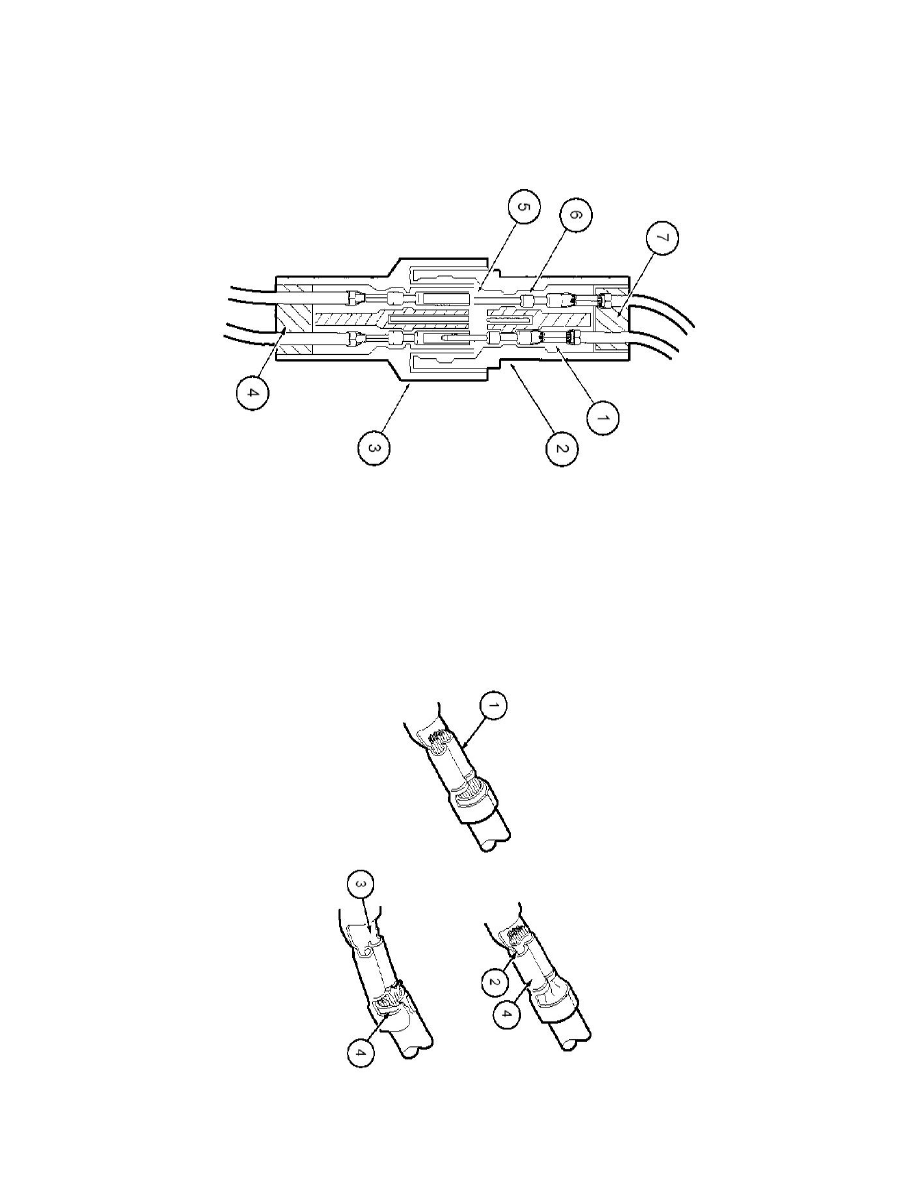 5
6
7
4
3
2
1
1
3
4
2
4