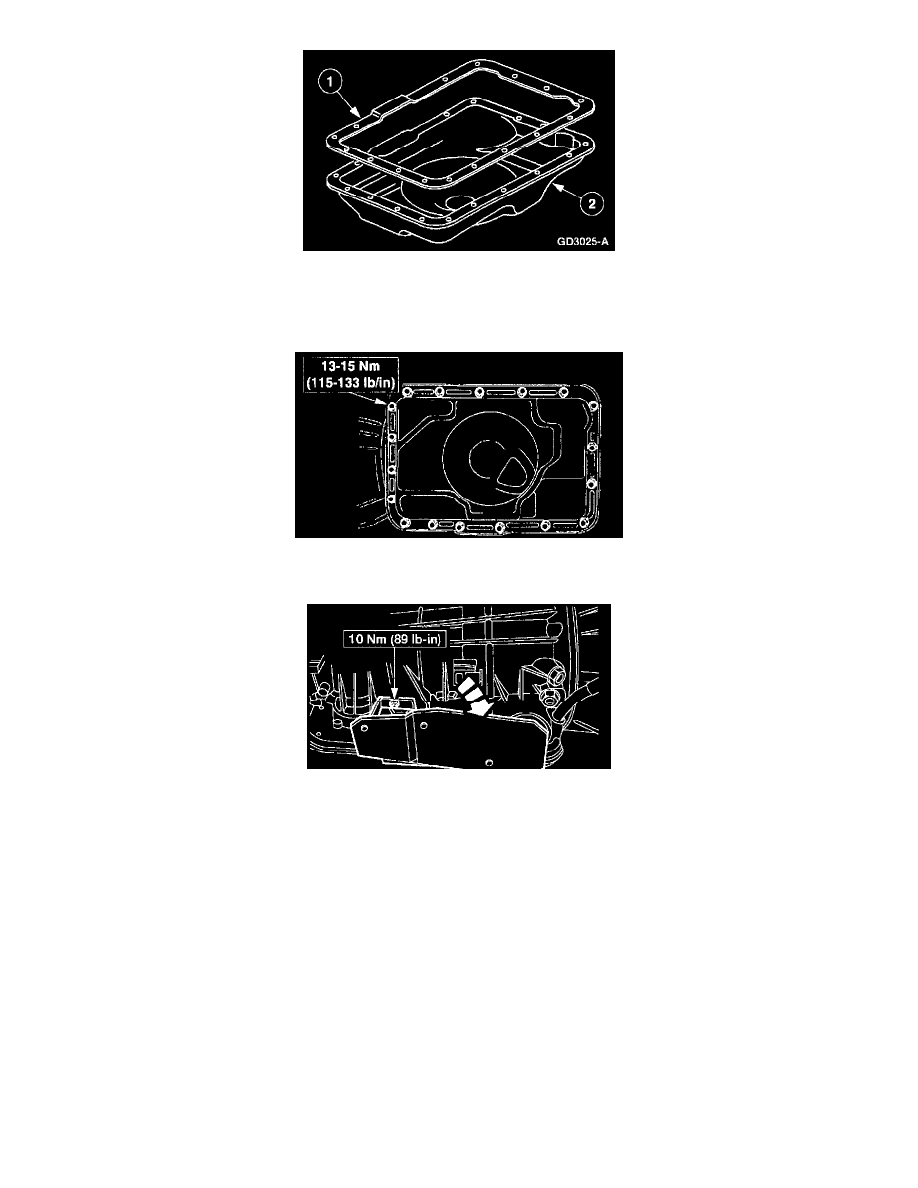 1

2

GD3025-A

13-15 Nm
(115-133 lb/in)

10 Nm (89 lb-in)