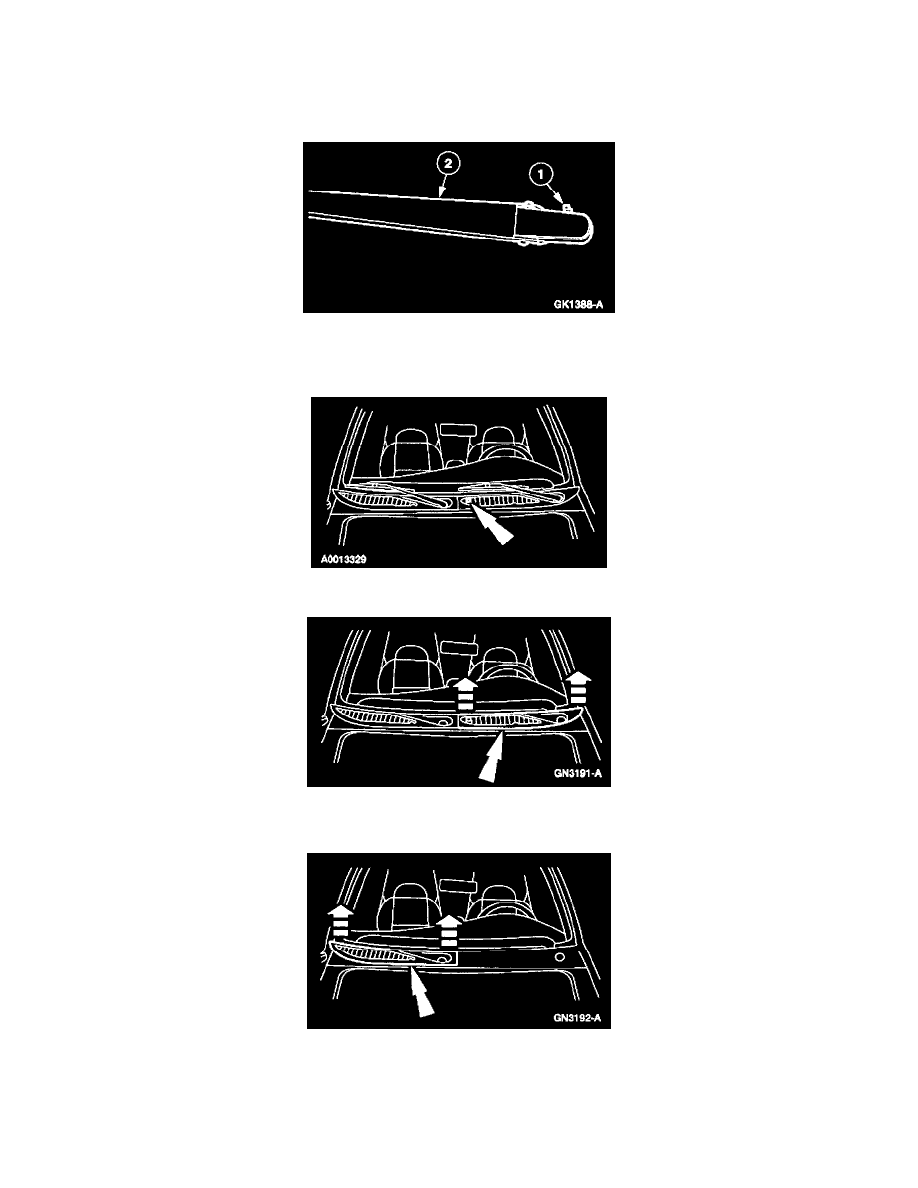 2
1
GK1388-A

A0013329

GN3191-A

GN3192-A