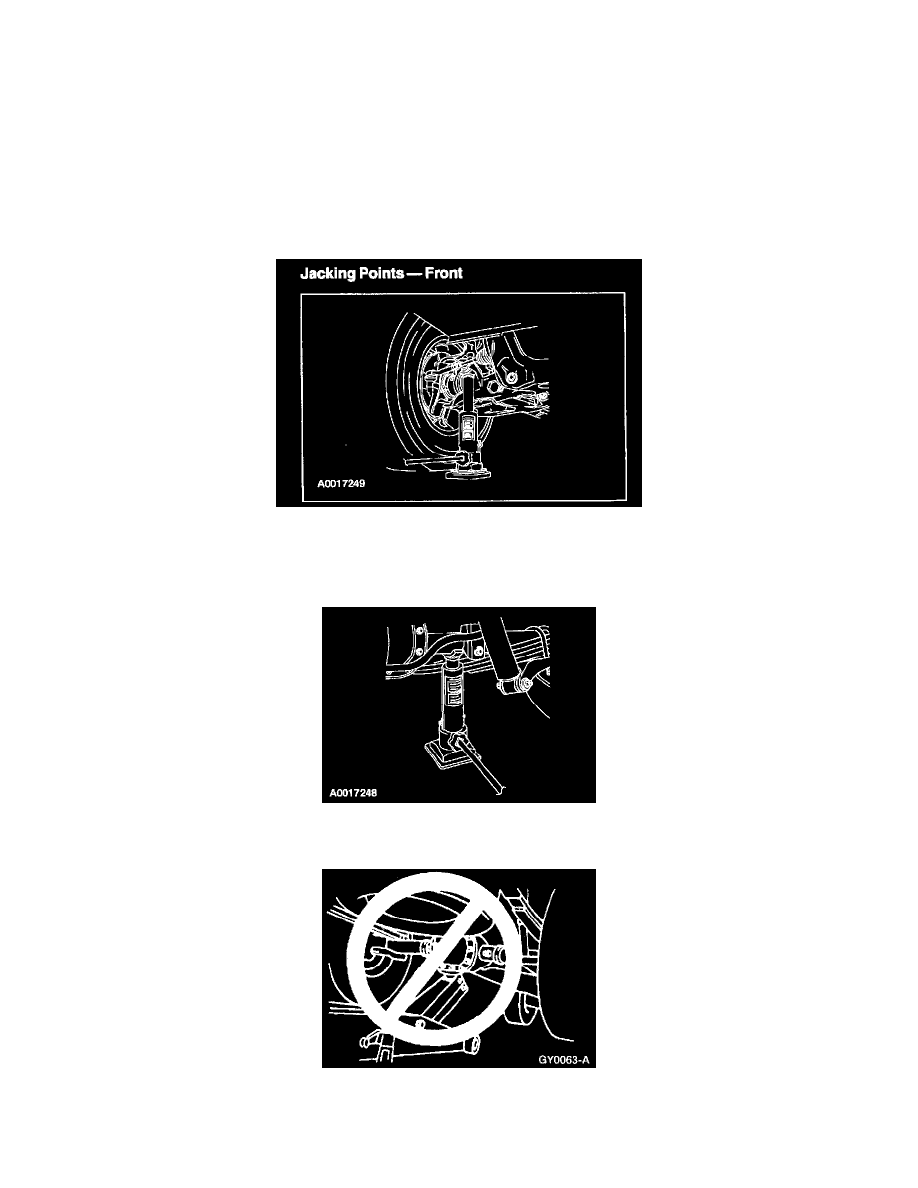 Jacking Points — Front

A0017249

A0017248

GY0063-A