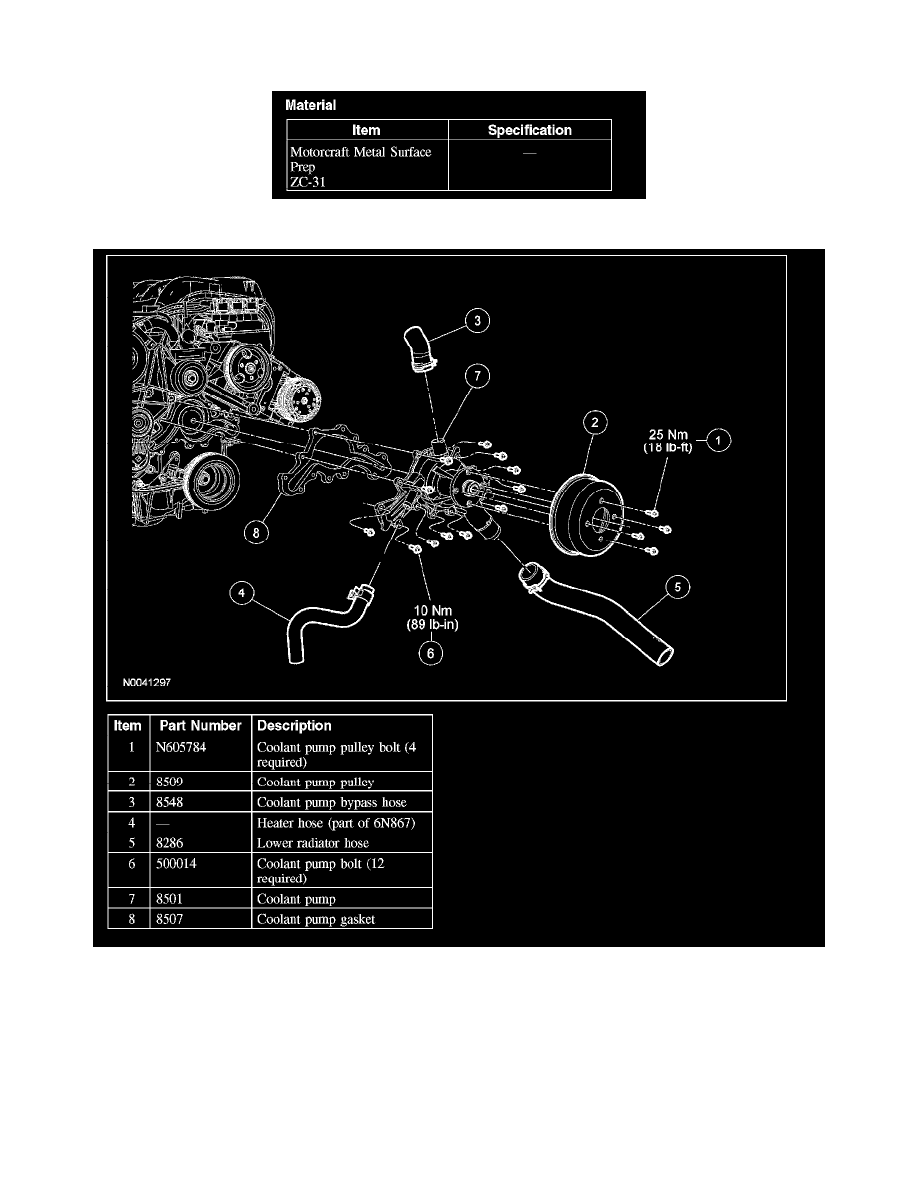 Material

| Item | Specification |
|---|---|
| Motorcraft Metal Surface Prep ZC-31 | — |

3
7
2
25 Nm (18 lb-ft)
1
8
4
10 Nm (89 lb-in)
6
5
N0041297

| Item | Part Number | Description |
|---|---|---|
| 1 | N605784 | Coolant pump pulley bolt (4 required) |
| 2 | 8509 | Coolant pump pulley |
| 3 | 8548 | Coolant pump bypass hose |
| 4 | — | Heater hose (part of 6N867) |
| 5 | 8286 | Lower radiator hose |
| 6 | 500014 | Coolant pump bolt (12 required) |
| 7 | 8501 | Coolant pump |
| 8 | 8507 | Coolant pump gasket |