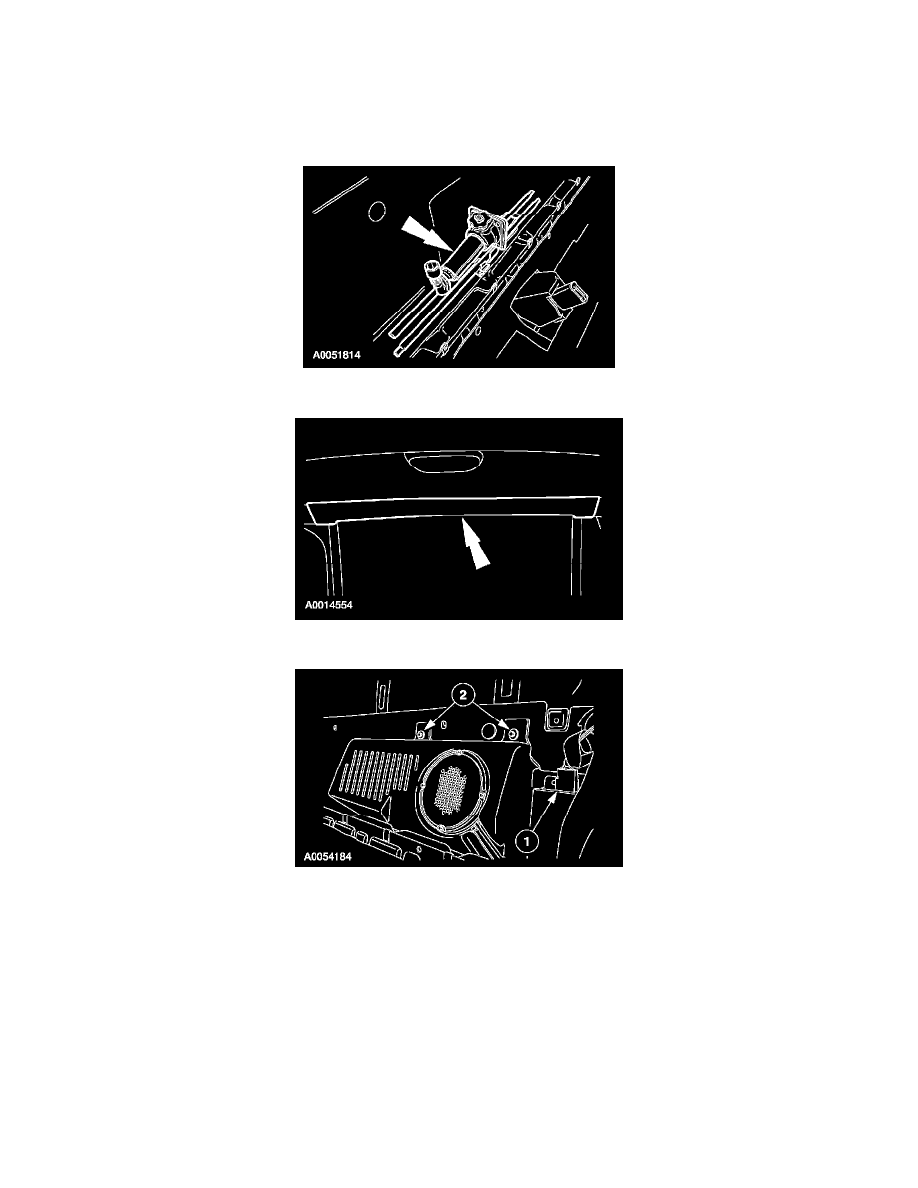 A0051814

A0014554

2

1

A0054184