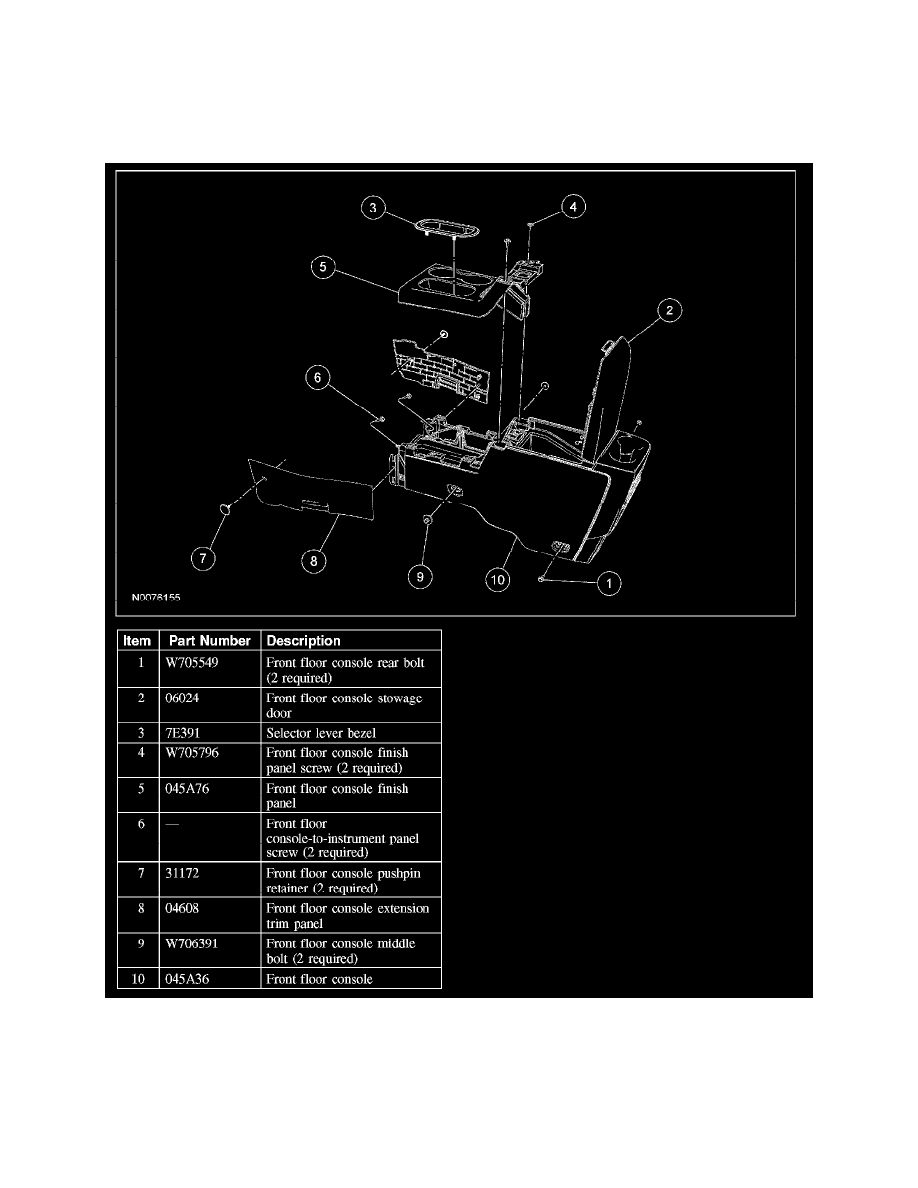 3
4
5
2
6
7
8
9
10
1
N0078155

| Item | Part Number | Description |
|---|---|---|
| 1 | W705549 | Front floor console rear bolt (2 required) |
| 2 | 06024 | Front floor console stowage door |
| 3 | 7E391 | Selector lever bezel |
| 4 | W705796 | Front floor console finish panel screw (2 required) |
| 5 | 045A76 | Front floor console finish panel |
| 6 | — | Front floor console-to-instrument panel screw (2 required) |
| 7 | 31172 | Front floor console pushpin retainer (2 required) |
| 8 | 04608 | Front floor console extension trim panel |
| 9 | W706391 | Front floor console middle bolt (2 required) |
| 10 | 045A36 | Front floor console |