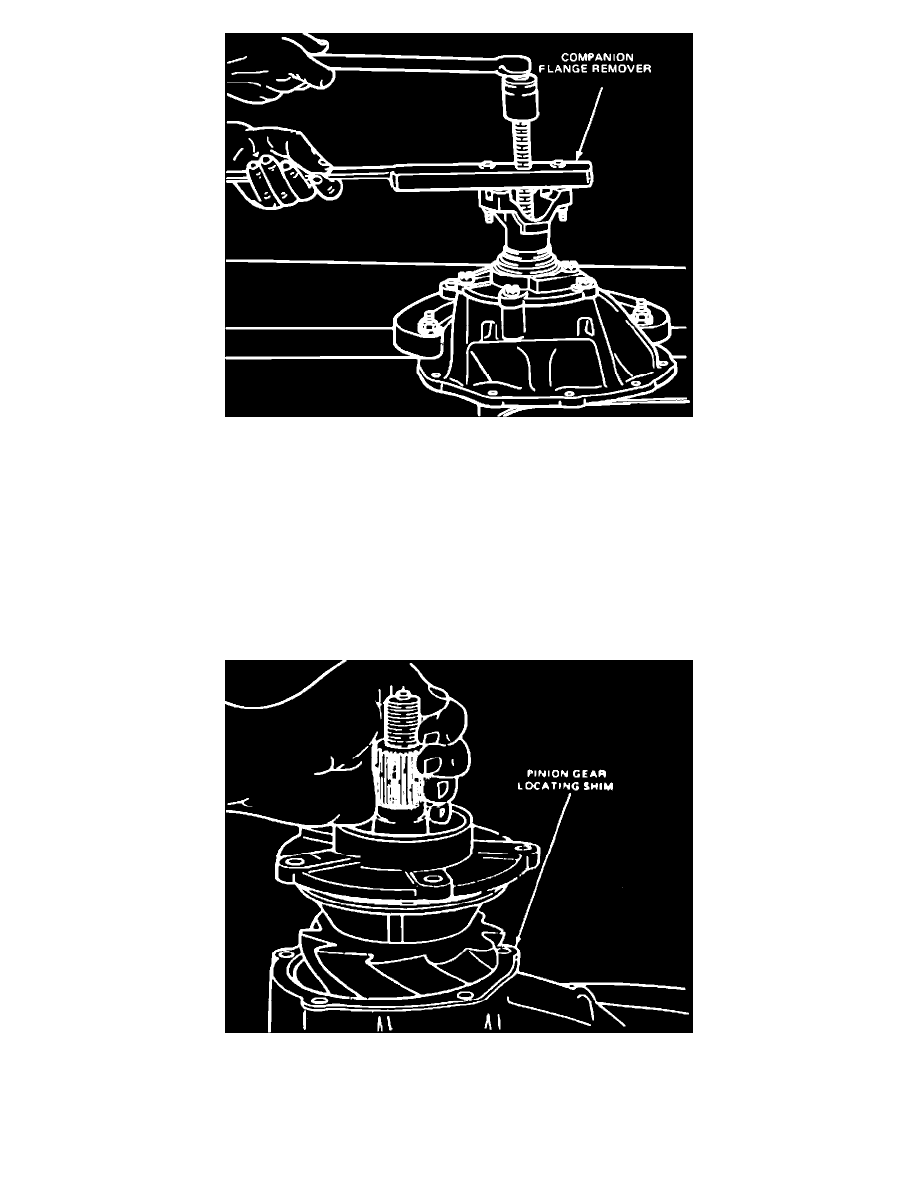 COMPANION
FLANGE REMOVER

PINION GEAR
LOCATING SHIM